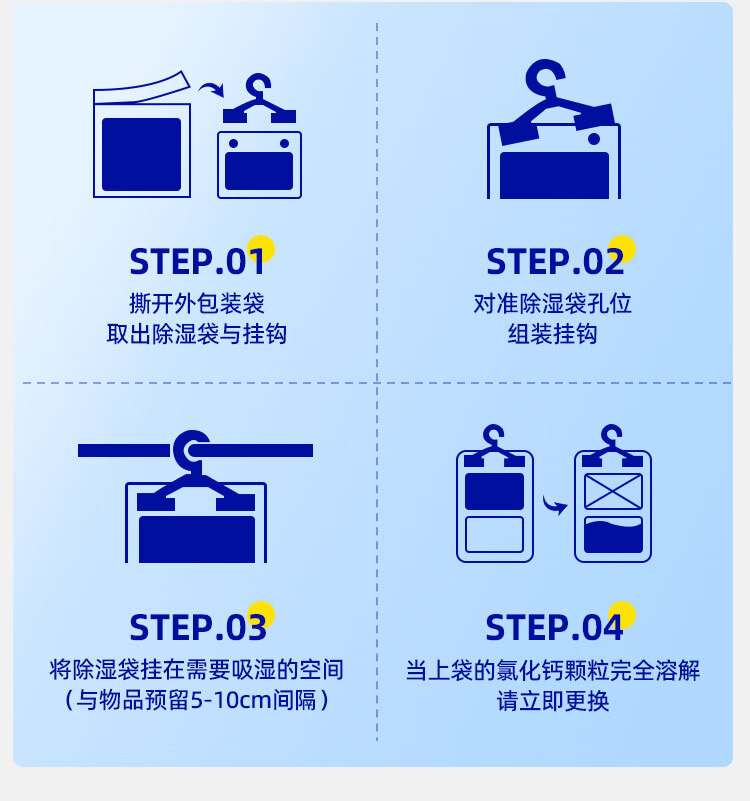 STEP.01
撕开外包装袋
取出除湿袋与挂钩

STEP.02
对准除湿袋孔位
组装挂钩

STEP.03
将除湿袋挂在需要吸湿的空间
（与物品预留5-10cm间隔）

STEP.04
当上袋的氯化钙颗粒完全溶解
请立即更换