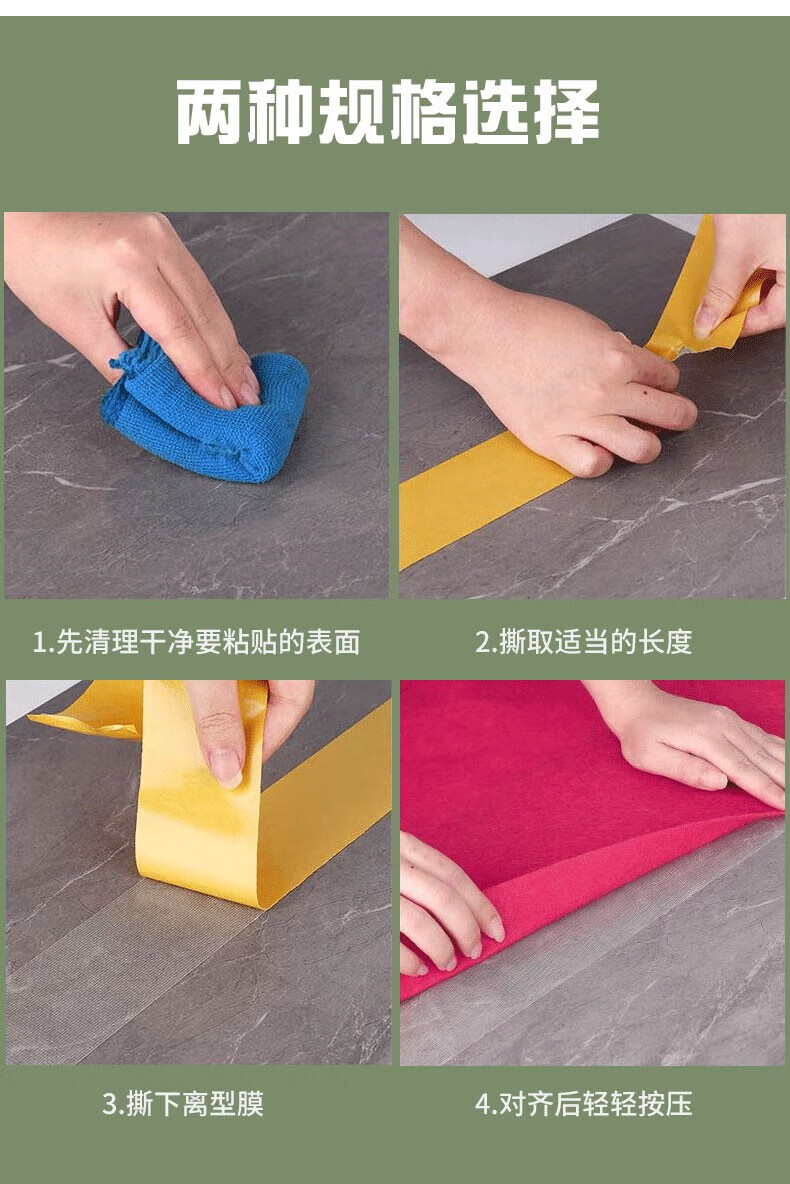 两种规格选择

1.先清理干净要粘贴的表面

2.撕取适当的长度

3.撕下离型膜

4.对齐后轻轻按压