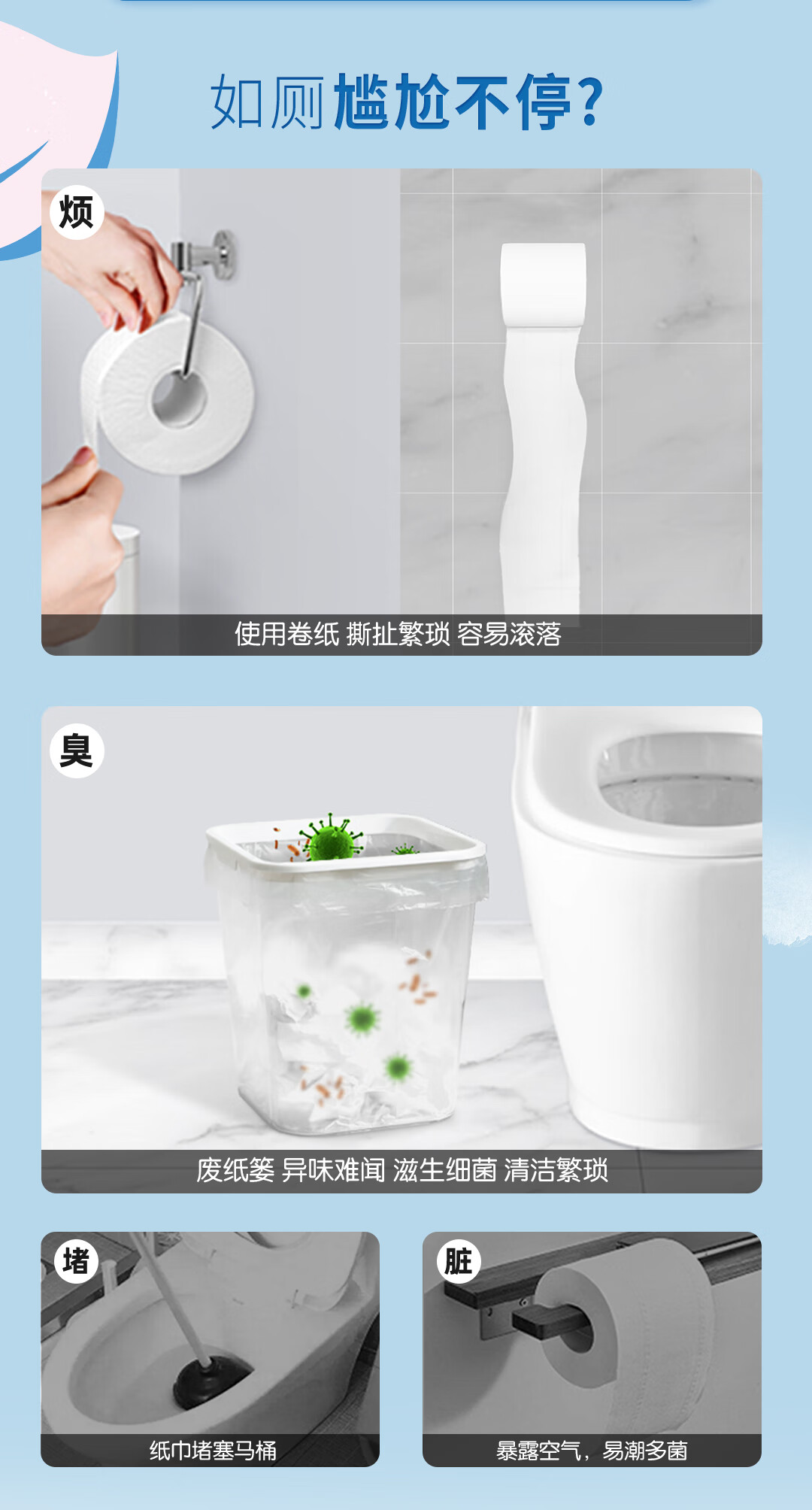 如厕尴尬不停?

烦

使用卷纸 撕扯繁琐 容易滚落

臭

废纸篓 异味难闻 滋生细菌 清洁繁琐

堵

纸巾堵塞马桶

脏

暴露空气，易潮多菌