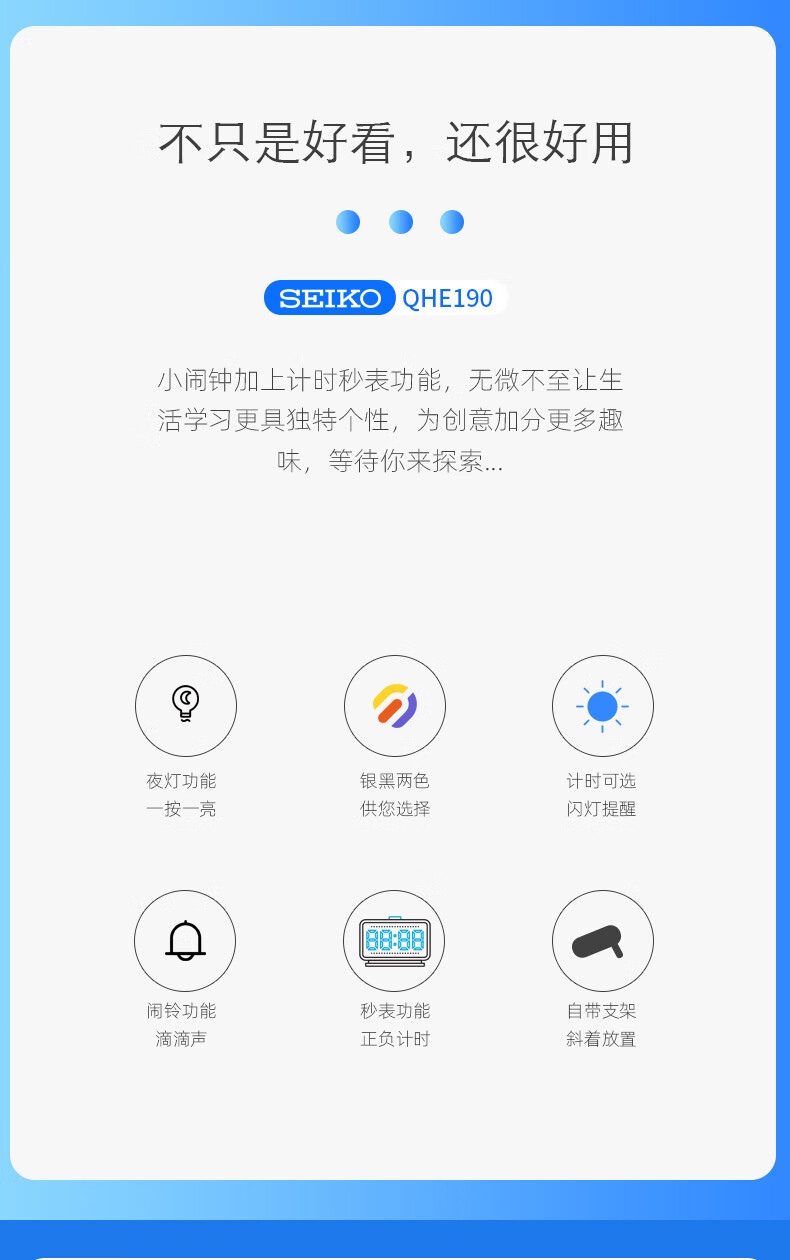 不只是好看，还很好用

SEIKO QHE190

小闹钟加上计时秒表功能，无微不至让生活学习更具独特个性，为创意加分更多趣味，等待你来探索...

夜灯功能
一按一亮

银黑两色
供您选择

计时可选
闪灯提醒

闹铃功能
滴滴声

秒表功能
正负计时

自带支架
斜着放置