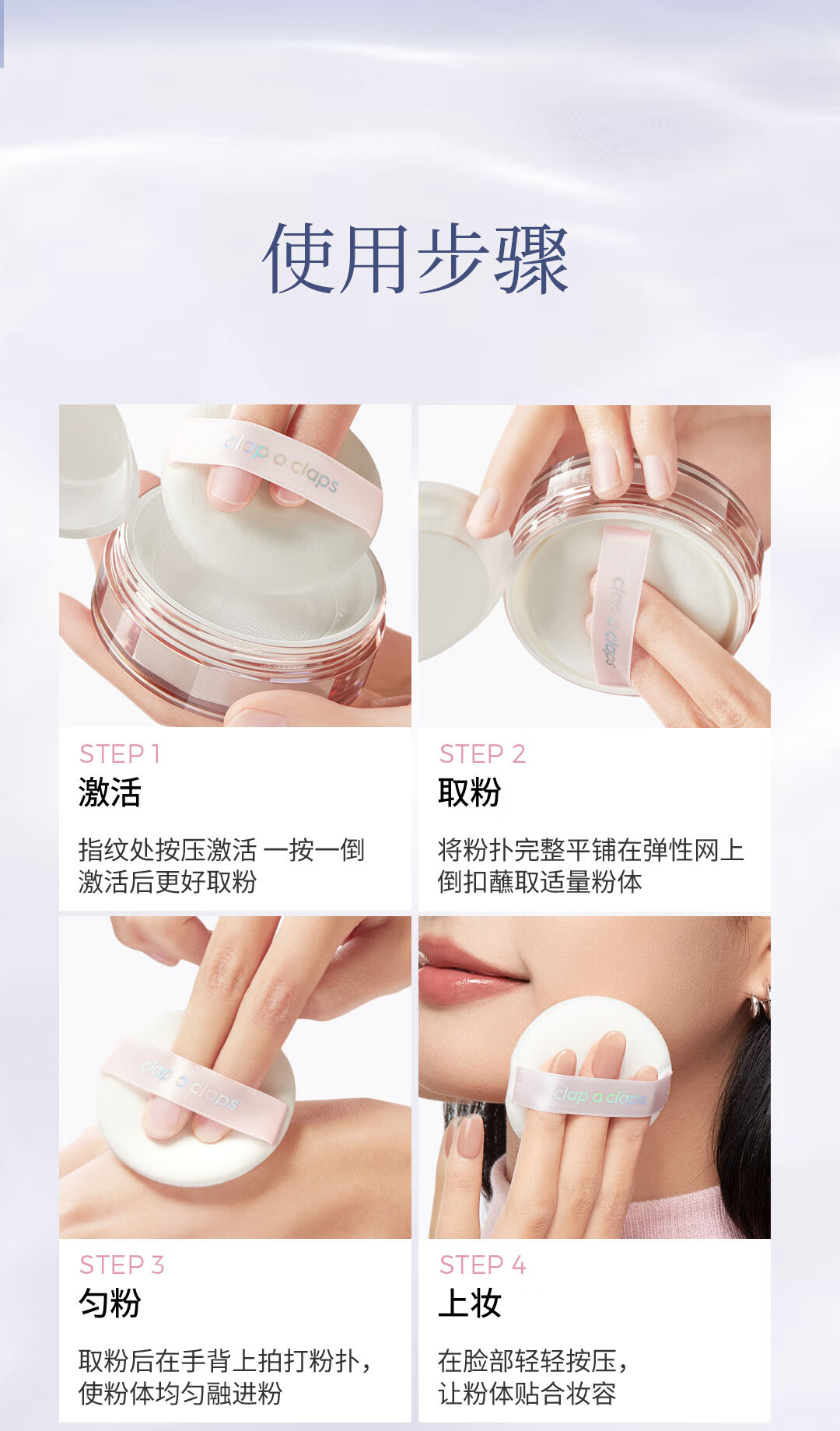 使用步骤

clap o claps

STEP 1
激活

指纹处按压激活 一按一倒
激活后更好取粉

clap o claps

STEP 2
取粉

将粉扑完整平铺在弹性网上
倒扣蘸取适量粉体

clap o claps

STEP 3
匀粉

取粉后在手背上拍打粉扑，
使粉体均匀融进粉

clap o claps

STEP 4
上妆

在脸部轻轻按压，
让粉体贴合妆容