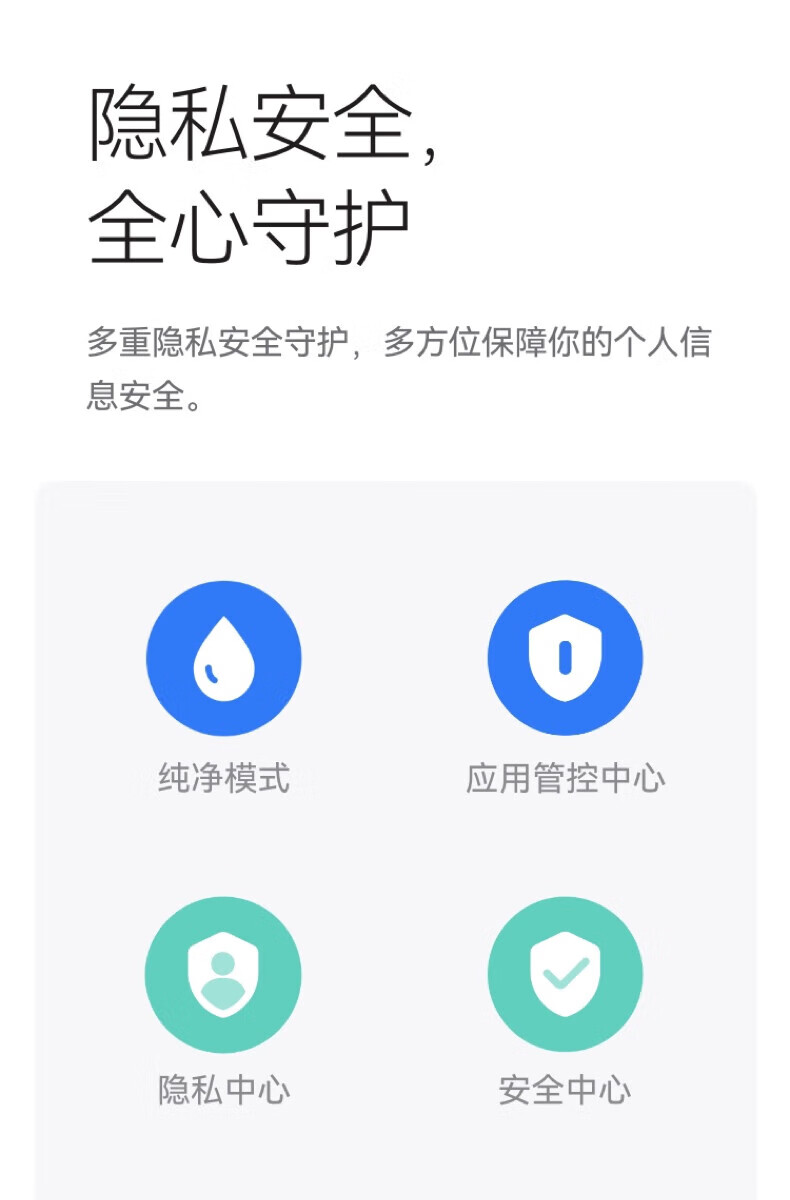 隐私安全，
全心守护

多重隐私安全守护，多方位保障你的个人信息安全。

纯净模式

应用管控中心

隐私中心

安全中心