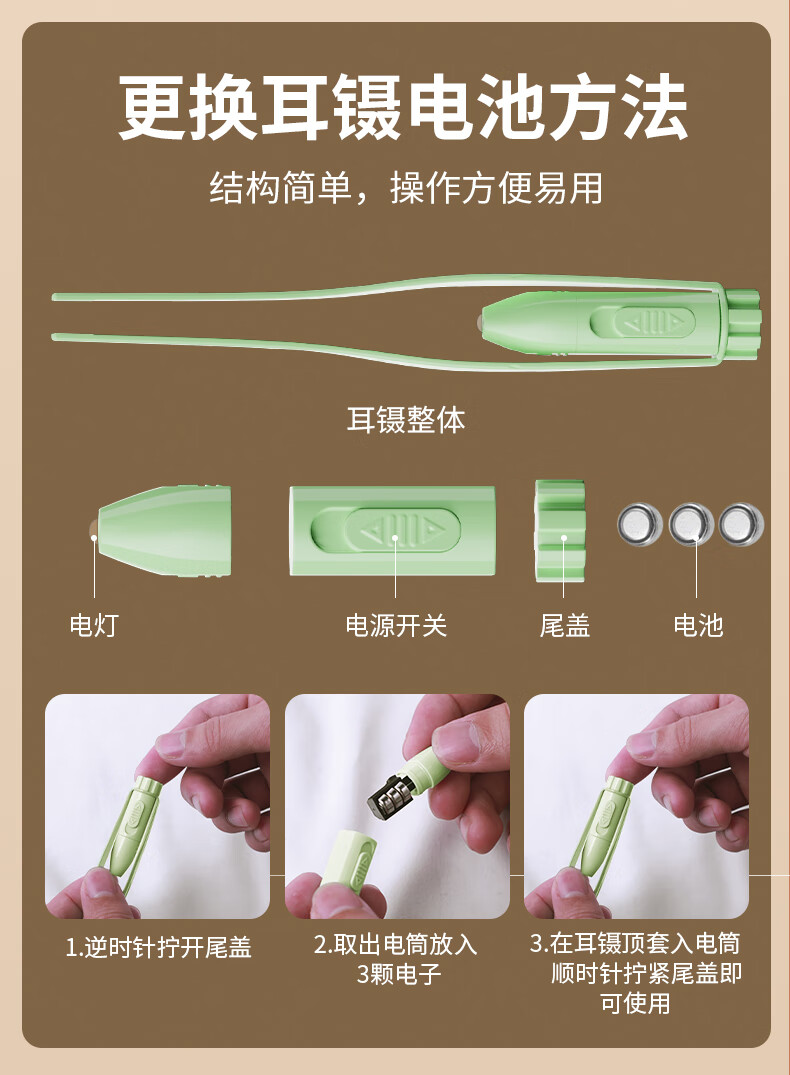 更换耳镊电池方法

结构简单，操作方便易用

耳镊整体

电灯

电源开关

尾盖

电池

1.逆时针拧开尾盖

2.取出电筒放入3颗电子

3.在耳镊顶套入电筒顺时针拧紧尾盖即可使用