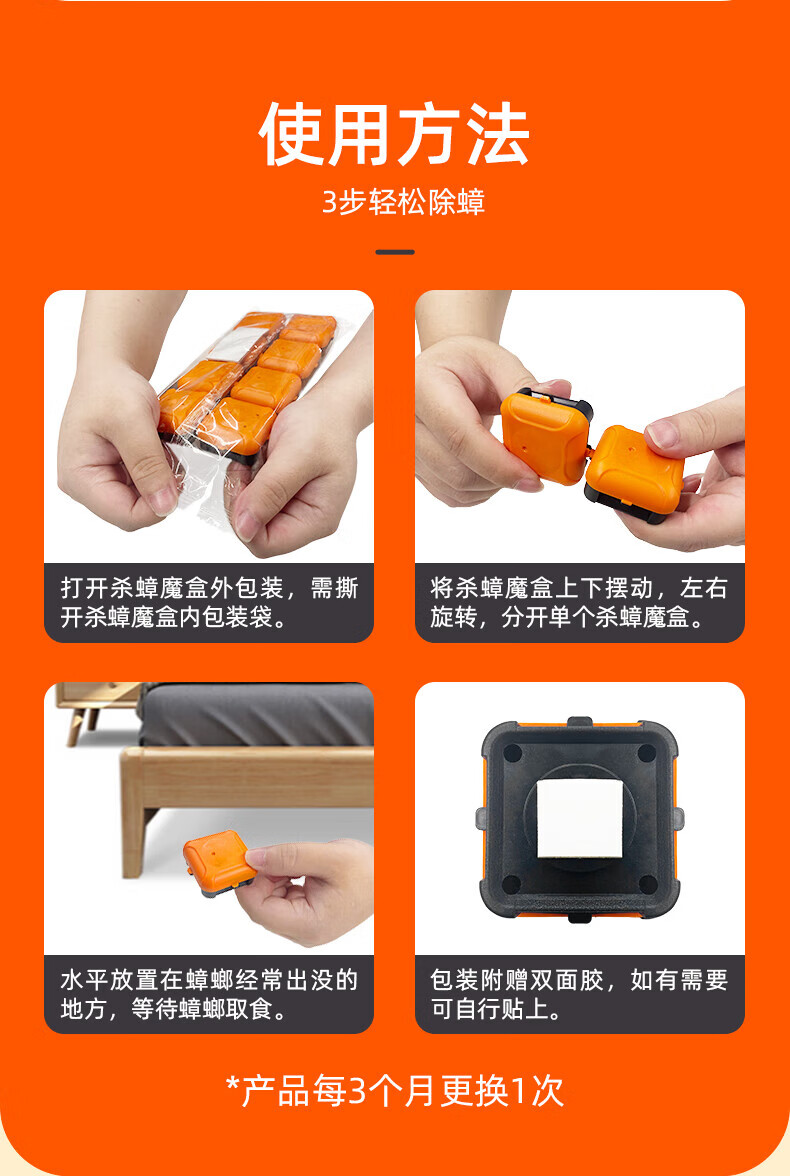 使用方法

3步轻松除蟑

打开杀蟑魔盒外包装，需撕开杀蟑魔盒内包装袋。

将杀蟑魔盒上下摆动，左右旋转，分开单个杀蟑魔盒。

水平放置在蟑螂经常出没的地方，等待蟑螂取食。

包装附赠双面胶，如有需要可自行贴上。

*产品每3个月更换1次