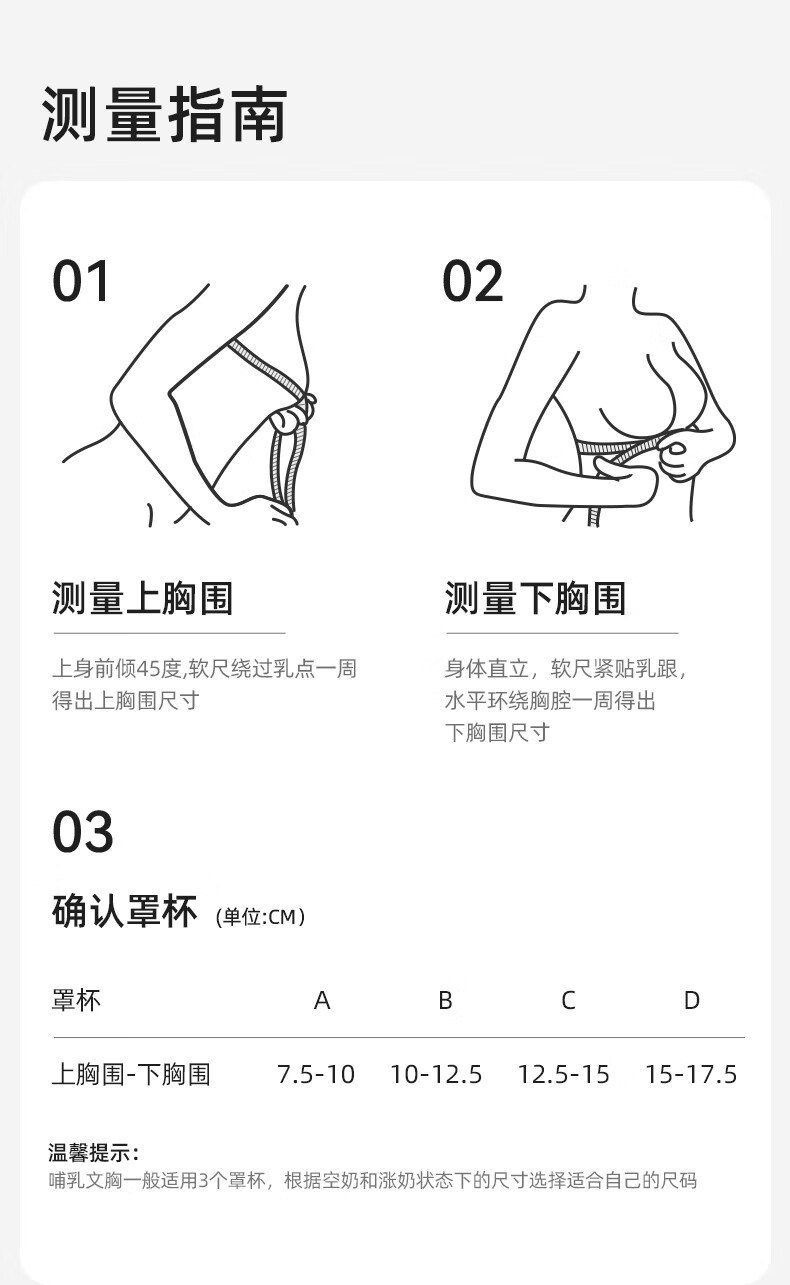 测量指南

01

测量上胸围

上身前倾45度,软尺绕过乳点一周得出上胸围尺寸

02

测量下胸围

身体直立，软尺紧贴乳跟，水平环绕胸腔一周得出下胸围尺寸

03

确认罩杯 (单位:CM)

| 罩杯 | A | B | C | D |
|---|---|---|---|---|
| 上胸围-下胸围 | 7.5-10 | 10-12.5 | 12.5-15 | 15-17.5 |

温馨提示:
哺乳文胸一般适用3个罩杯，根据空奶和涨奶状态下的尺寸选择适合自己的尺码