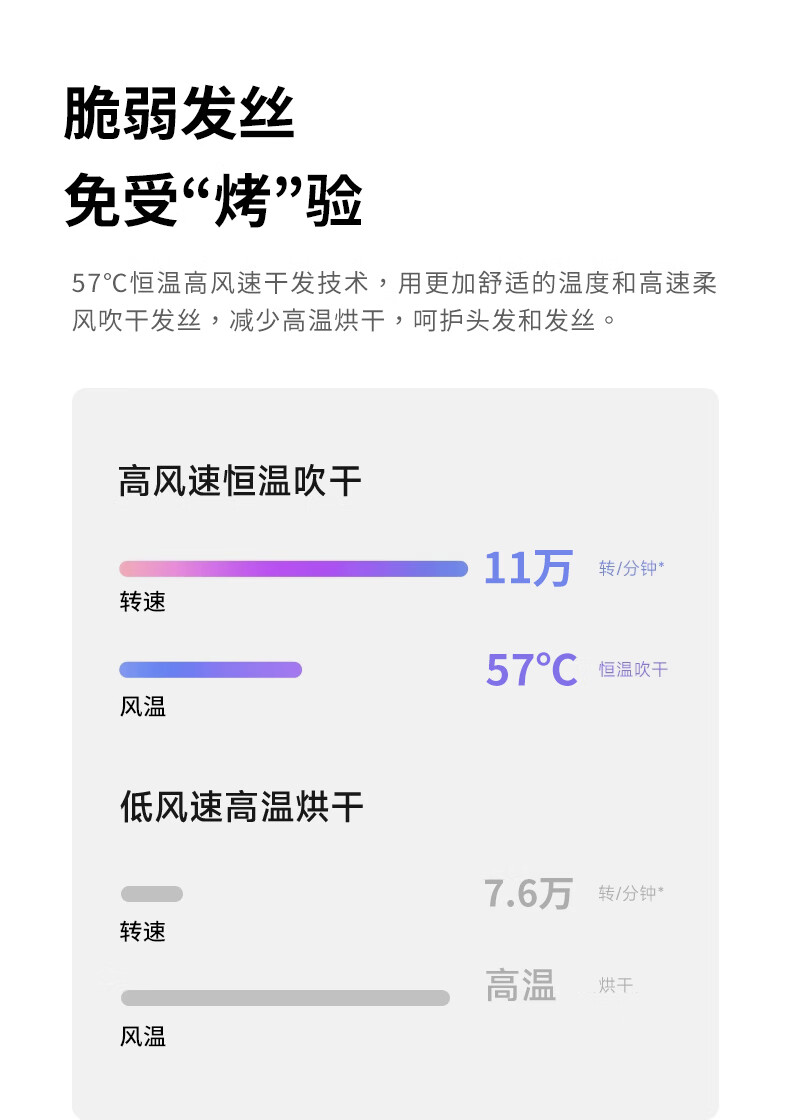 脆弱发丝

免受“烤”验

57°C恒温高风速干发技术，用更加舒适的温度和高速柔风吹干发丝，减少高温烘干，呵护头发和发丝。

高风速恒温吹干

11万 转/分钟*

转速

57°C 恒温吹干

风温

低风速高温烘干

7.6万 转/分钟*

转速

高温 烘干

风温