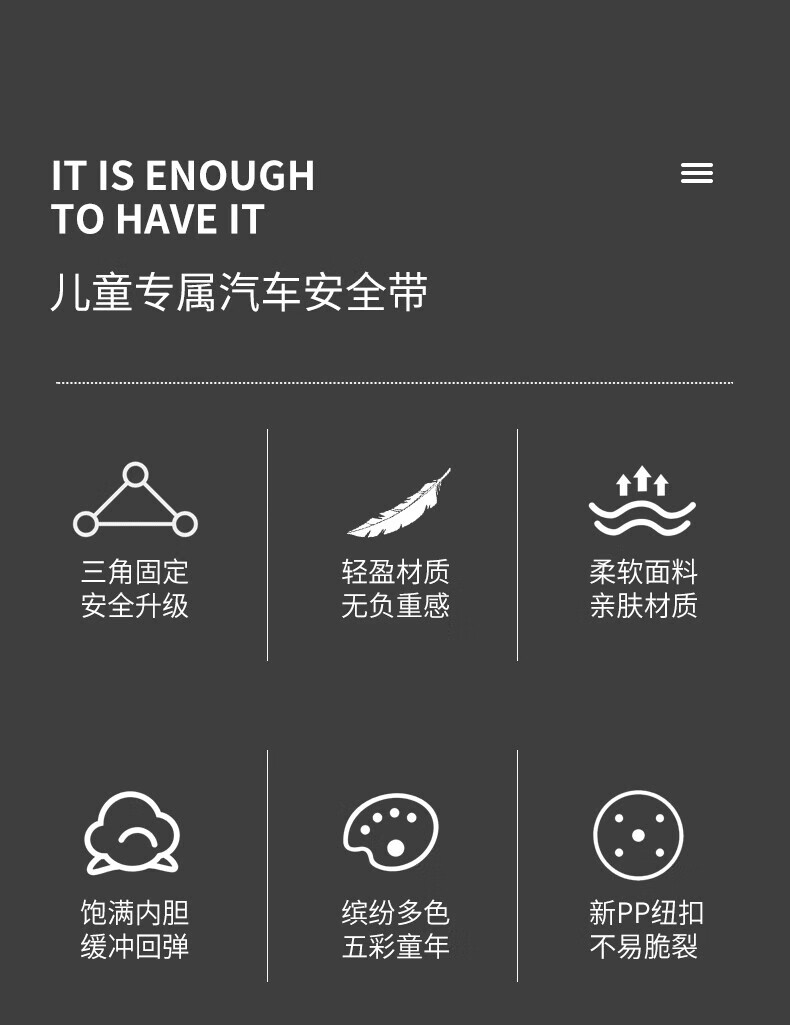 IT IS ENOUGH
TO HAVE IT

儿童专属汽车安全带

三角固定
安全升级

轻盈材质
无负重感

柔软面料
亲肤材质

饱满内胆
缓冲回弹

缤纷多色
五彩童年

新PP纽扣
不易脆裂