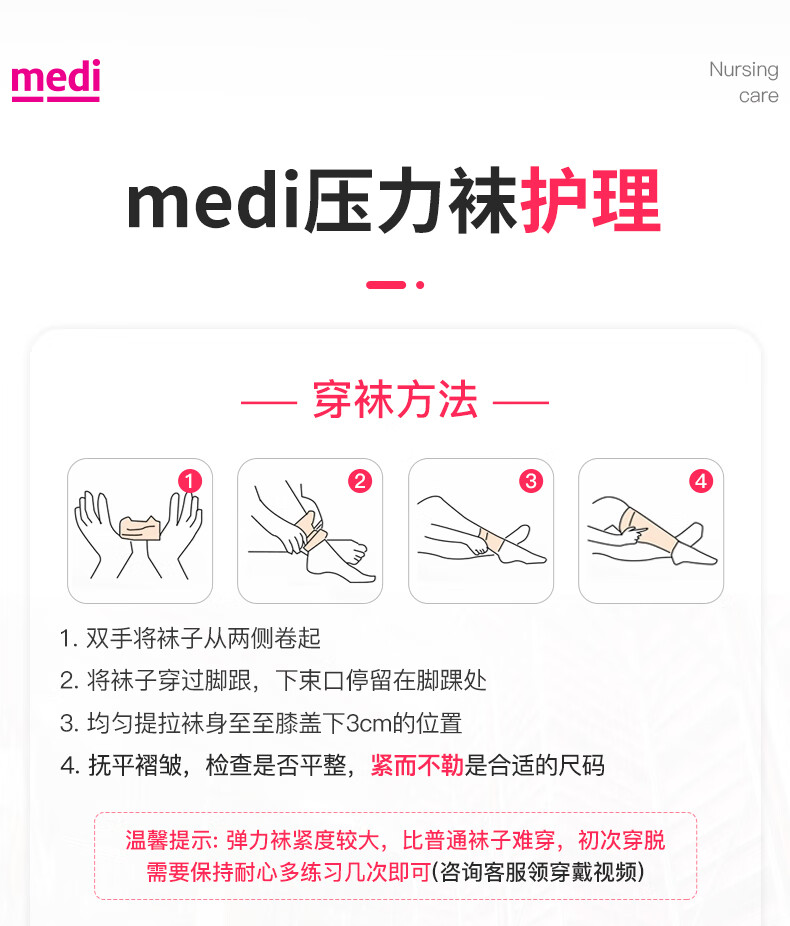 medi

Nursing care

medi压力袜护理

— 穿袜方法 —

1

2

3

4

1. 双手将袜子从两侧卷起

2. 将袜子穿过脚跟，下束口停留在脚踝处

3. 均匀提拉袜身至至膝盖下3cm的位置

4. 抚平褶皱，检查是否平整，紧而不勒是合适的尺码

温馨提示: 弹力袜紧度较大，比普通袜子难穿，初次穿脱需要保持耐心多练习几次即可(咨询客服领穿戴视频)