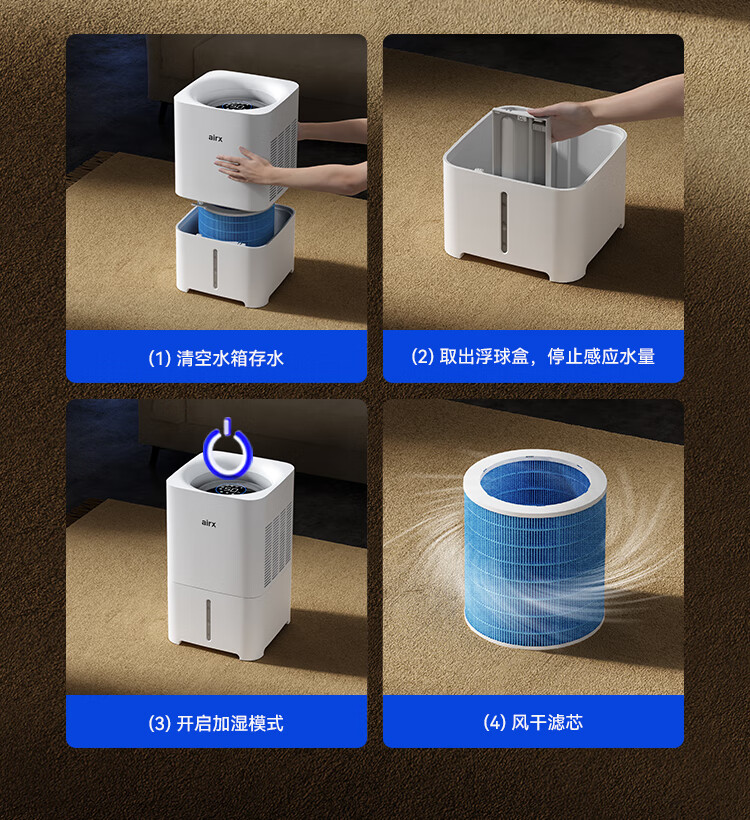 airx

(1) 清空水箱存水

(2) 取出浮球盒，停止感应水量

airx

(3) 开启加湿模式

(4) 风干滤芯