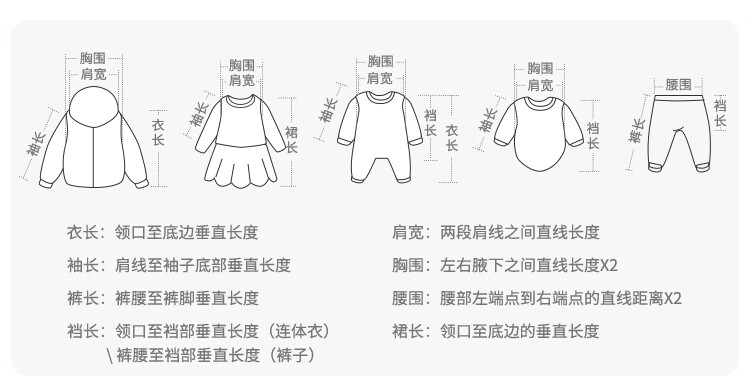 胸围
肩宽
袖长
衣长

胸围
肩宽
袖长
裙长

胸围
肩宽
袖长
裆长
衣长

胸围
肩宽
袖长
裆长

腰围
裤长
裆长

衣长：领口至底边垂直长度

袖长：肩线至袖子底部垂直长度

裤长：裤腰至裤脚垂直长度

裆长：领口至裆部垂直长度（连体衣）
\ 裤腰至裆部垂直长度（裤子）

肩宽：两段肩线之间直线长度

胸围：左右腋下之间直线长度X2

腰围：腰部左端点到右端点的直线距离X2

裙长：领口至底边的垂直长度