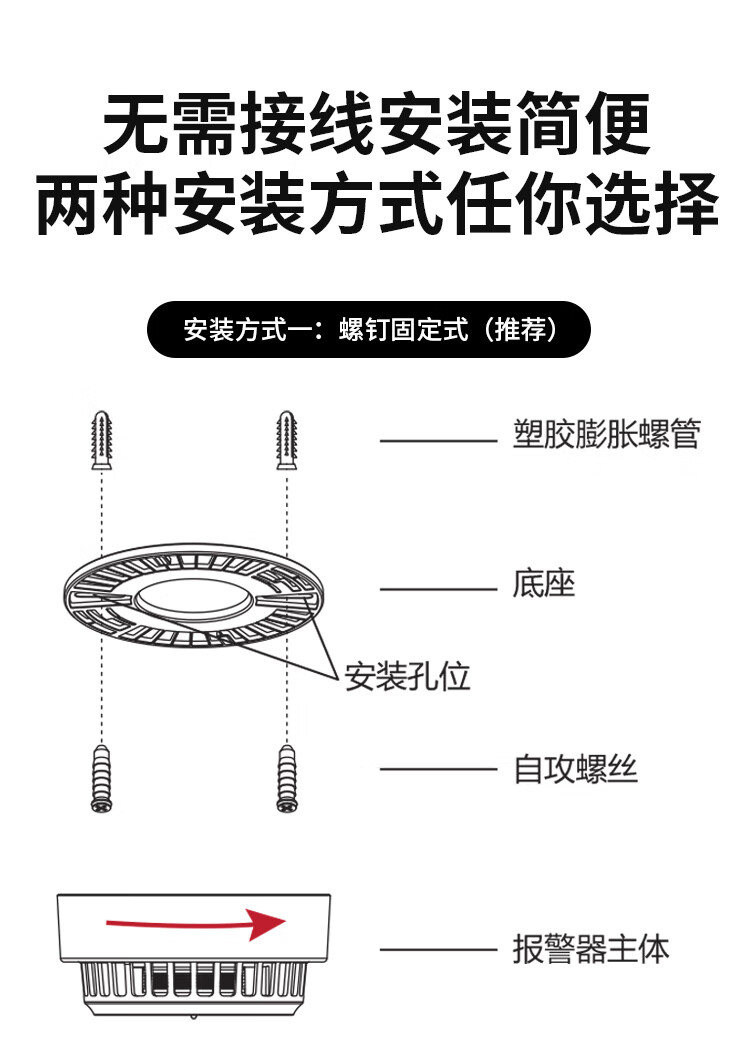 无需接线安装简便
两种安装方式任你选择

安装方式一：螺钉固定式（推荐）

塑胶膨胀螺管

底座

安装孔位

自攻螺丝

报警器主体