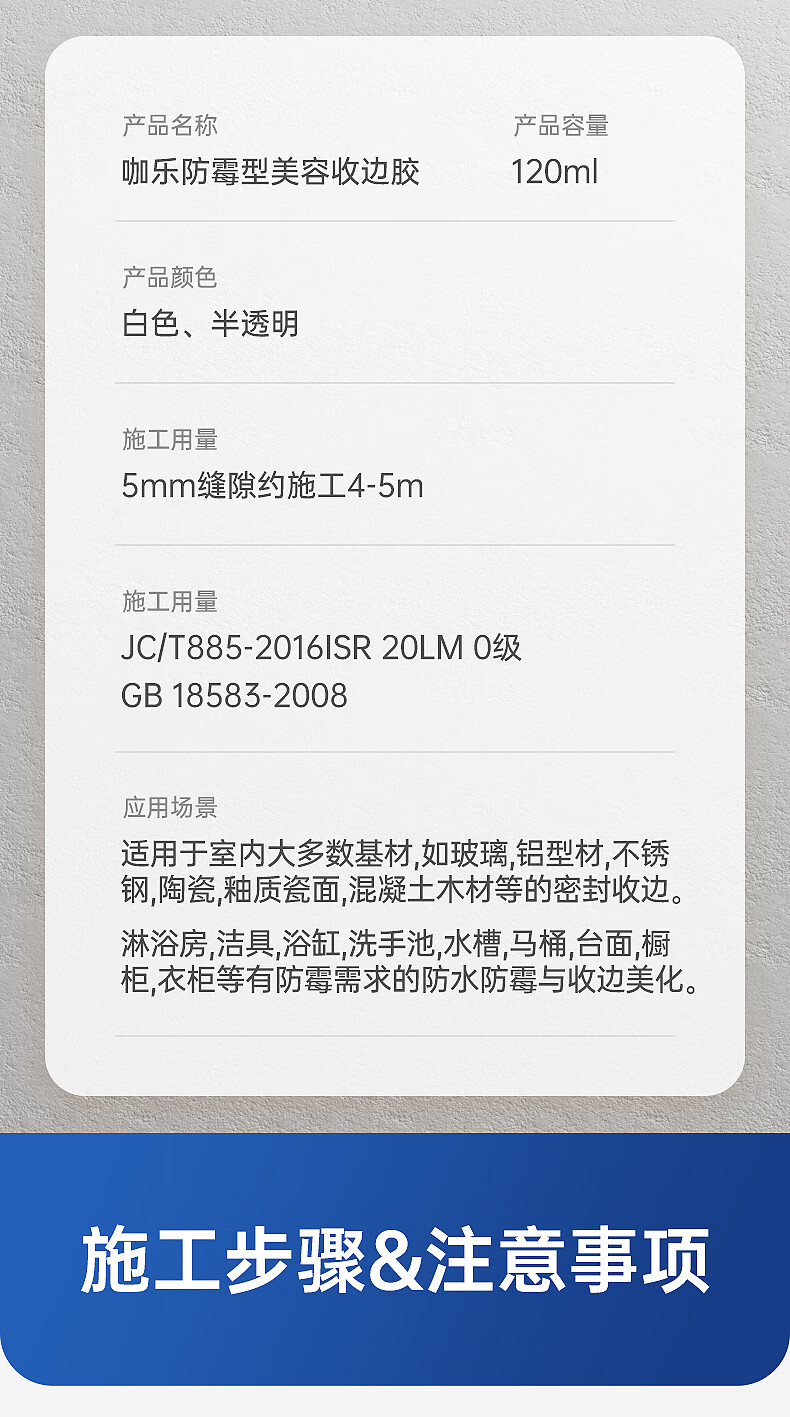 产品名称
咖乐防霉型美容收边胶

产品容量
120ml

产品颜色
白色、半透明

施工用量
5mm缝隙约施工4-5m

施工用量
JC/T885-2016ISR 20LM 0级
GB 18583-2008

应用场景
适用于室内大多数基材,如玻璃,铝型材,不锈钢,陶瓷,釉质瓷面,混凝土木材等的密封收边。

淋浴房,洁具,浴缸,洗手池,水槽,马桶,台面,橱柜,衣柜等有防霉需求的防水防霉与收边美化。

施工步骤&注意事项