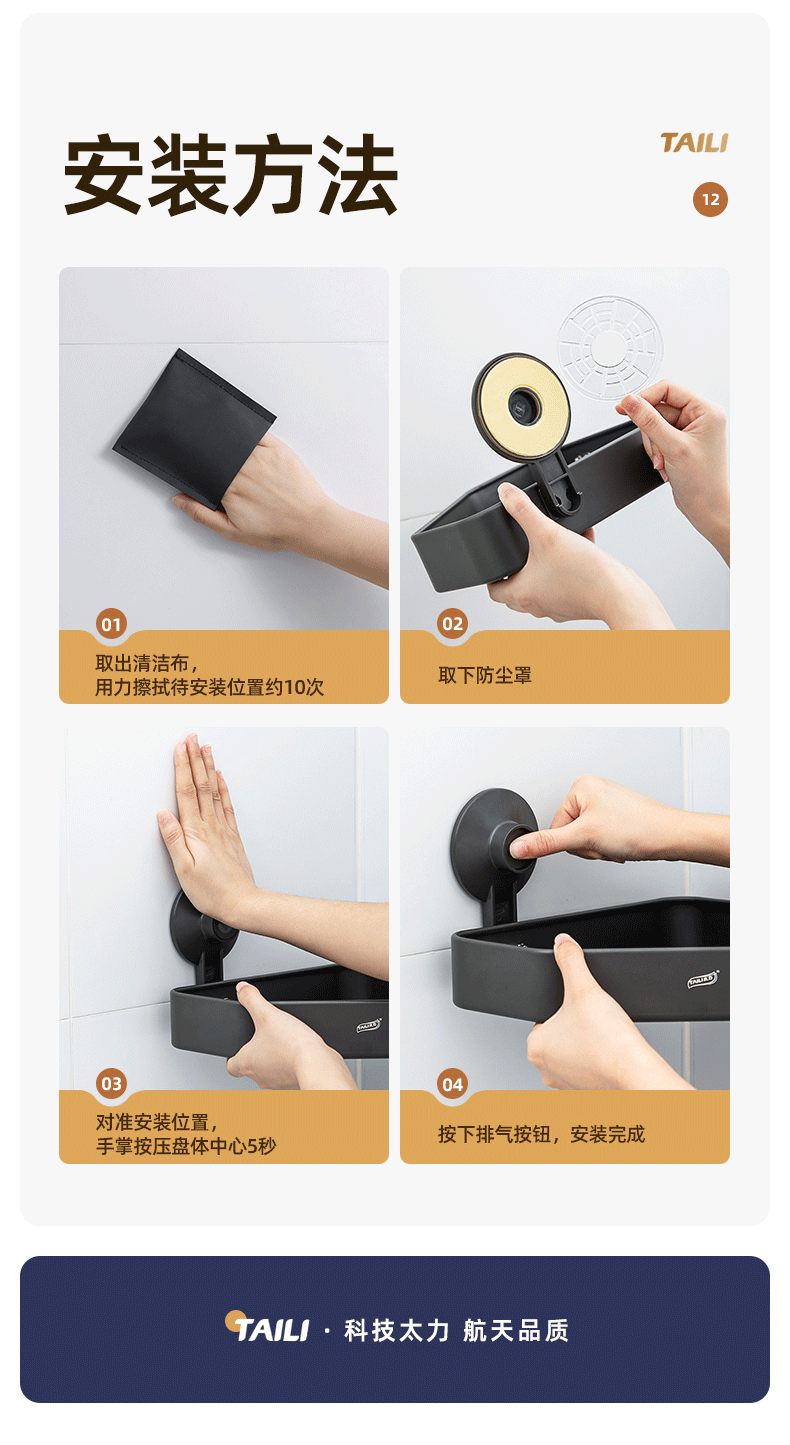 安装方法

TAILI

12

01
取出清洁布，
用力擦拭待安装位置约10次

02
取下防尘罩

03
对准安装位置，
手掌按压盘体中心5秒

04
按下排气按钮，安装完成

TAILI · 科技太力 航天品质