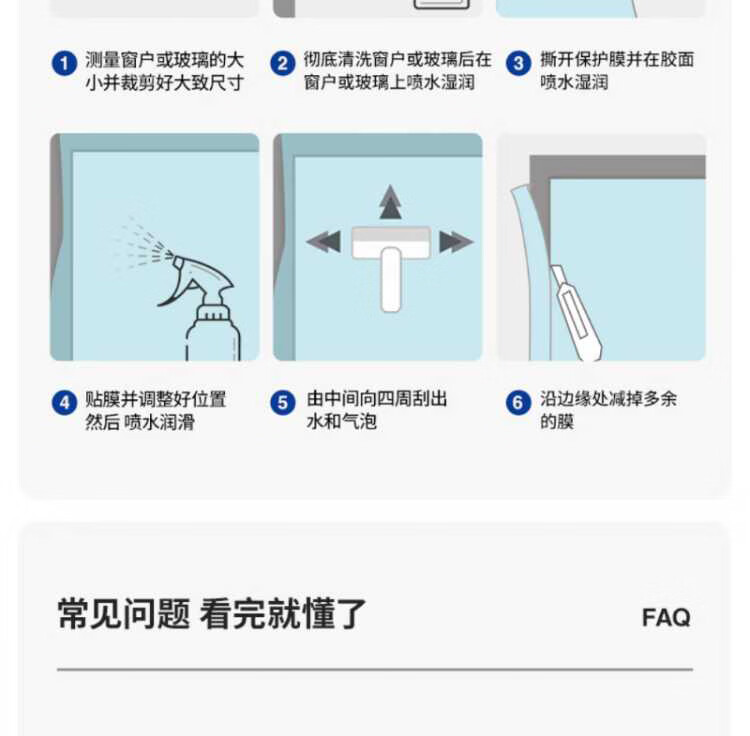 1 测量窗户或玻璃的大小并裁剪好大致尺寸

2 彻底清洗窗户或玻璃后在窗户或玻璃上喷水湿润

3 撕开保护膜并在胶面喷水湿润

4 贴膜并调整好位置然后 喷水润滑

5 由中间向四周刮出水和气泡

6 沿边缘处减掉多余的膜

常见问题 看完就懂了

FAQ