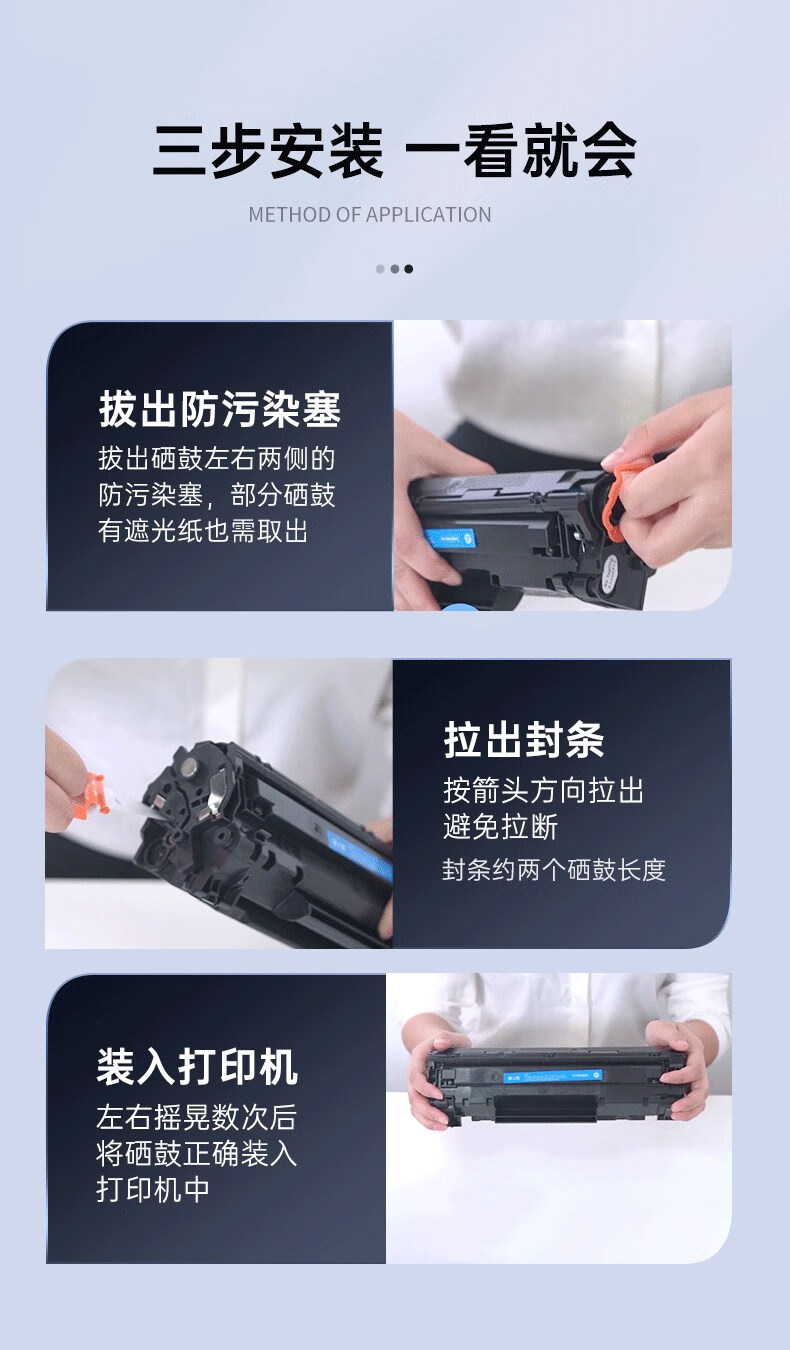 三步安装 一看就会

METHOD OF APPLICATION

拔出防污染塞

拔出硒鼓左右两侧的防污染塞，部分硒鼓有遮光纸也需取出

拉出封条

按箭头方向拉出避免拉断

封条约两个硒鼓长度

装入打印机

左右摇晃数次后将硒鼓正确装入打印机中