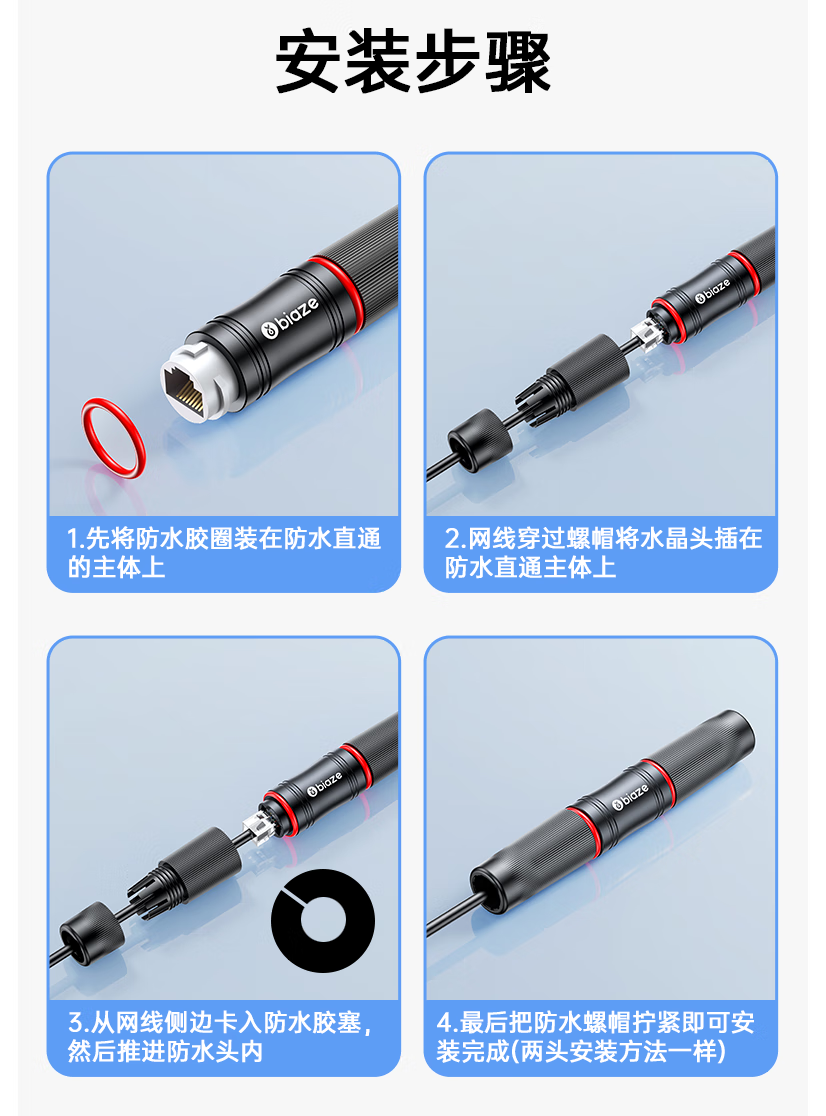 安装步骤

biaze

1.先将防水胶圈装在防水直通的主体上

biaze

2.网线穿过螺帽将水晶头插在防水直通主体上

biaze

3.从网线侧边卡入防水胶塞，然后推进防水头内

biaze

4.最后把防水螺帽拧紧即可安装完成(两头安装方法一样)