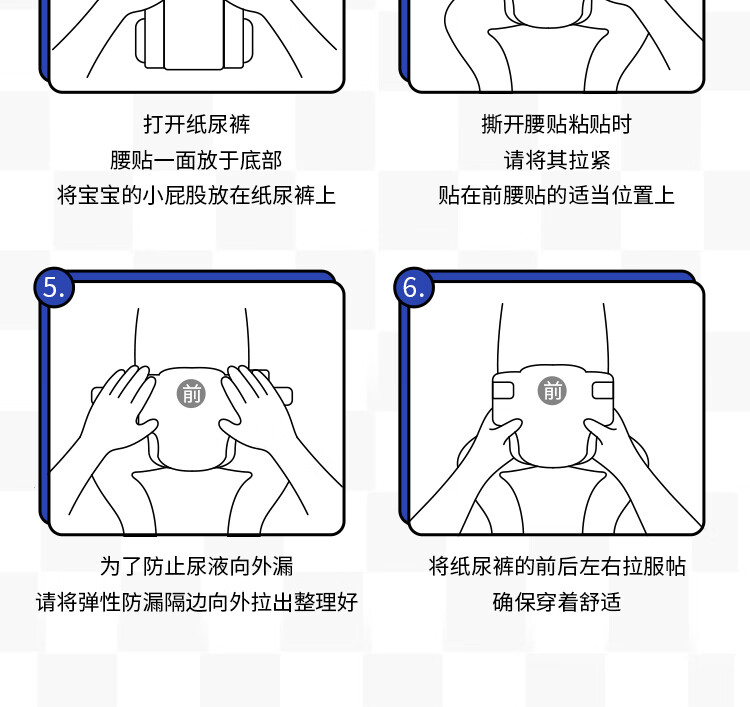 打开纸尿裤
腰贴一面放于底部
将宝宝的小屁股放在纸尿裤上

撕开腰贴粘贴时
请将其拉紧
贴在前腰贴的适当位置上

5.

前

为了防止尿液向外漏
请将弹性防漏隔边向外拉出整理好

6.

前

将纸尿裤的前后左右拉服帖
确保穿着舒适