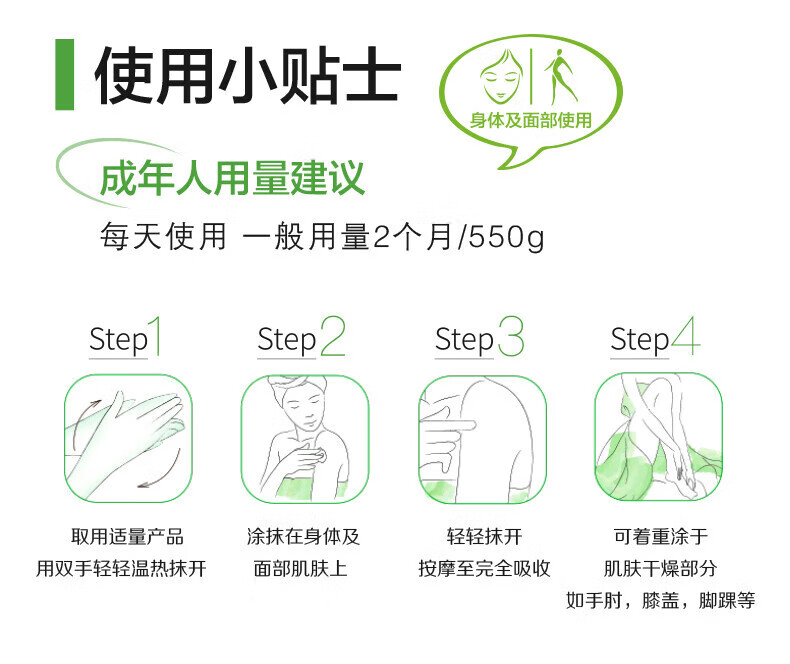 使用小贴士

身体及面部使用

成年人用量建议

每天使用 一般用量2个月/550g

Step1

取用适量产品
用双手轻轻温热抹开

Step2

涂抹在身体及
面部肌肤上

Step3

轻轻抹开
按摩至完全吸收

Step4

可着重涂于
肌肤干燥部分
如手肘，膝盖，脚踝等