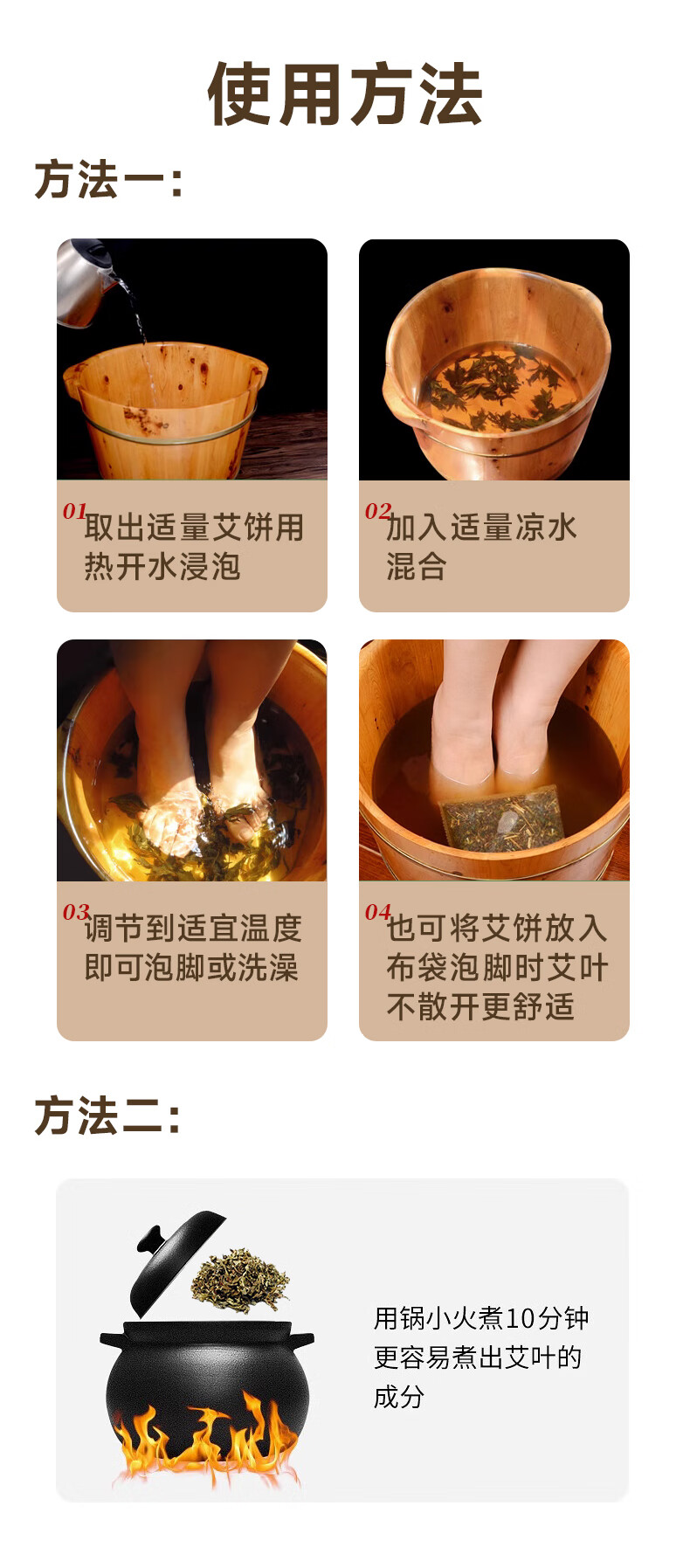 使用方法

方法一:

01 取出适量艾饼用热开水浸泡

02 加入适量凉水混合

03 调节到适宜温度即可泡脚或洗澡

04 也可将艾饼放入布袋泡脚时艾叶不散开更舒适

方法二:

用锅小火煮10分钟更容易煮出艾叶的成分