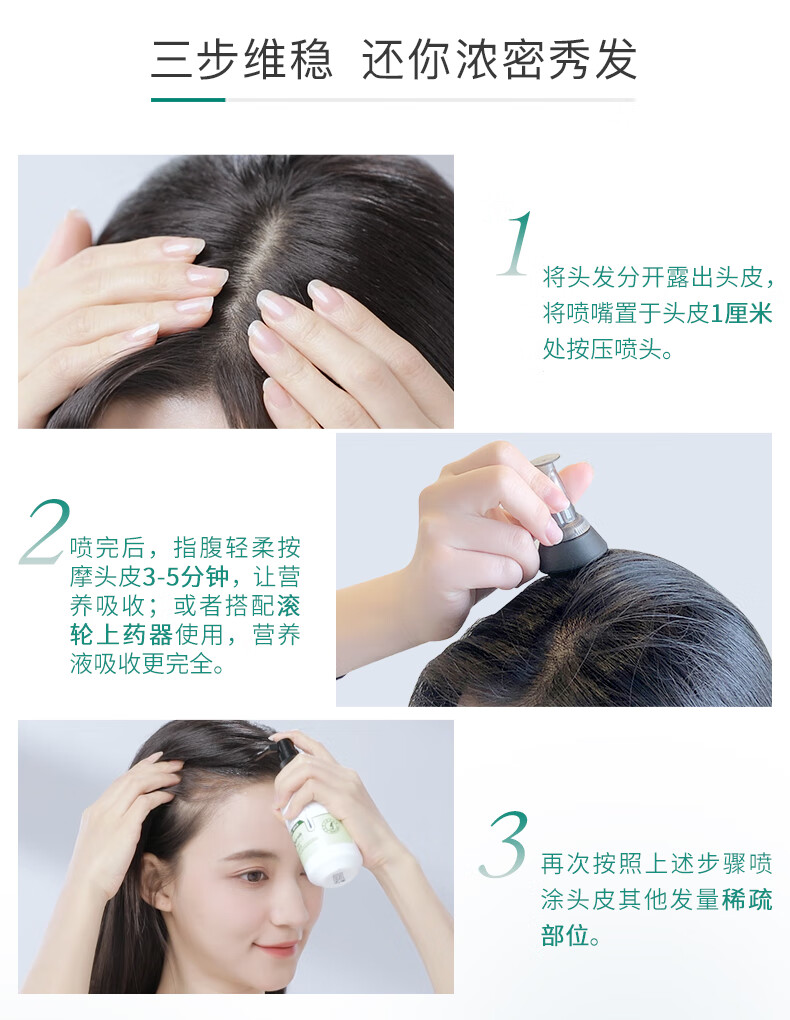 三步维稳 还你浓密秀发

1 将头发分开露出头皮，将喷嘴置于头皮1厘米处按压喷头。

2 喷完后，指腹轻柔按摩头皮3-5分钟，让营养吸收；或者搭配滚轮上药器使用，营养液吸收更完全。

3 再次按照上述步骤喷涂头皮其他发量稀疏部位。