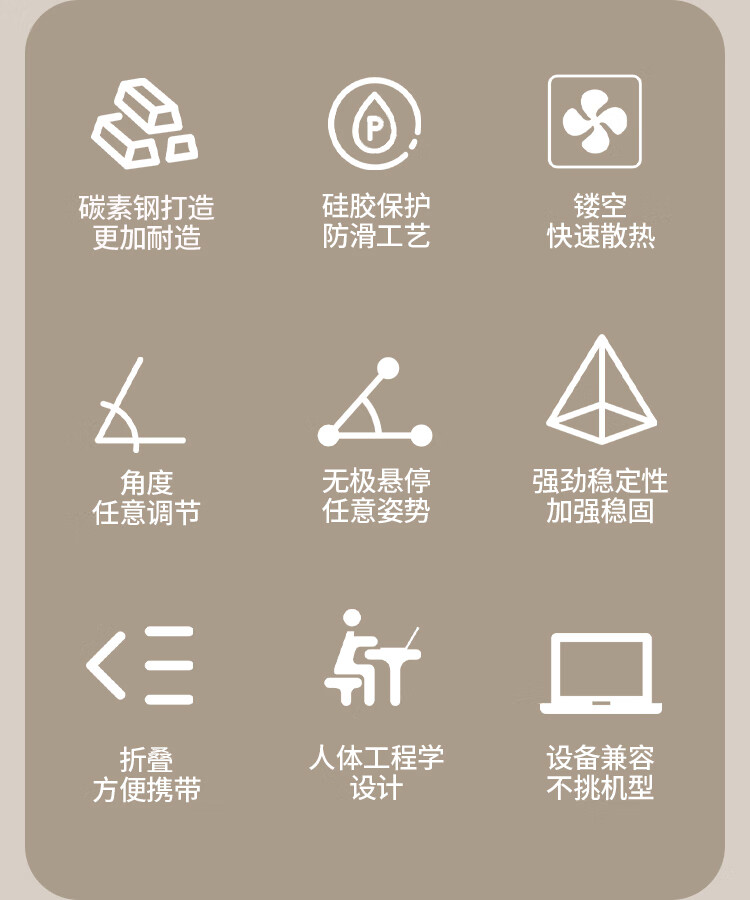 碳素钢打造
更加耐造

硅胶保护
防滑工艺

镂空
快速散热

角度
任意调节

无极悬停
任意姿势

强劲稳定性
加强稳固

折叠
方便携带

人体工程学
设计

设备兼容
不挑机型