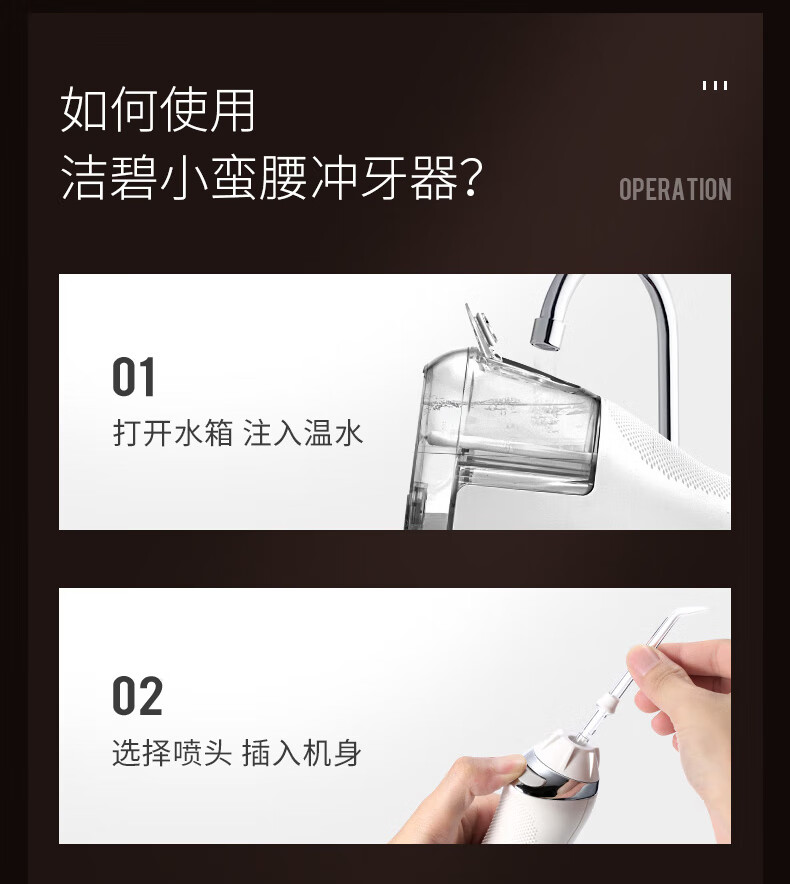 如何使用
洁碧小蛮腰冲牙器?

OPERATION

01
打开水箱 注入温水

02
选择喷头 插入机身