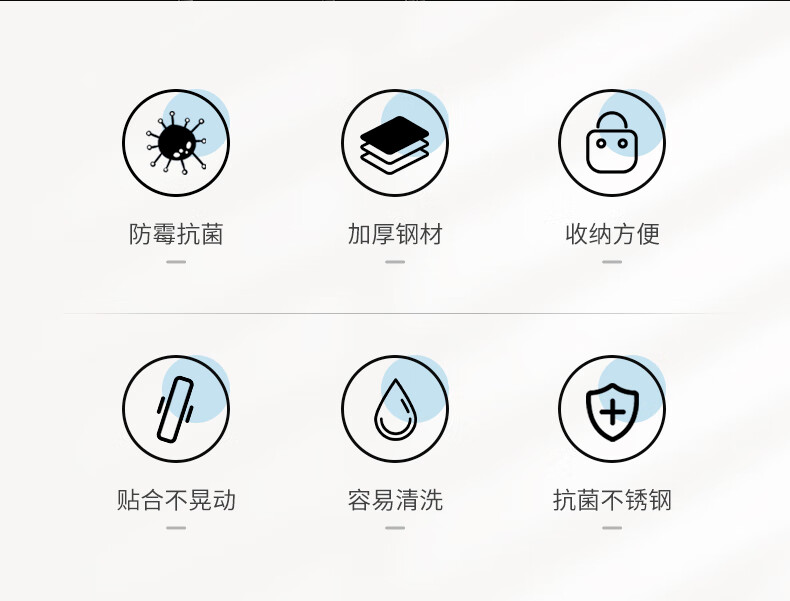 防霉抗菌

加厚钢材

收纳方便

贴合不晃动

容易清洗

抗菌不锈钢