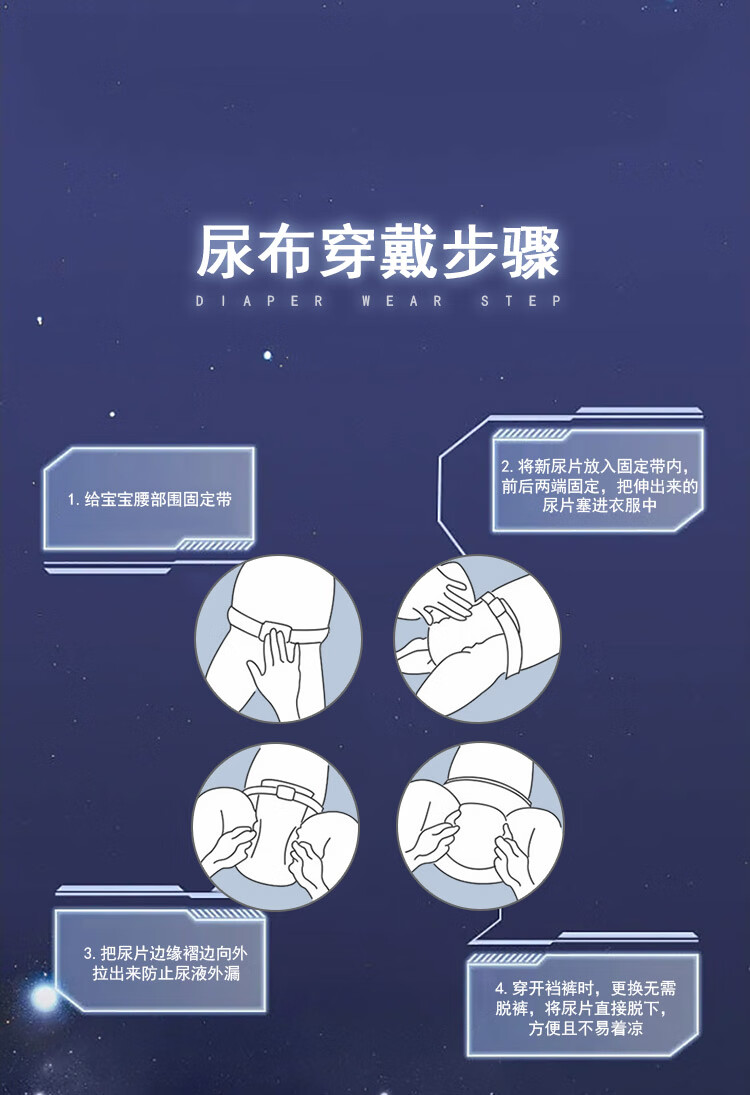 尿布穿戴步骤
DIAPER WEAR STEP

1. 给宝宝腰部围固定带

2. 将新尿片放入固定带内，前后两端固定，把伸出来的尿片塞进衣服中

3. 把尿片边缘褶边向外拉出来防止尿液外漏

4. 穿开裆裤时，更换无需脱裤，将尿片直接脱下，方便且不易着凉