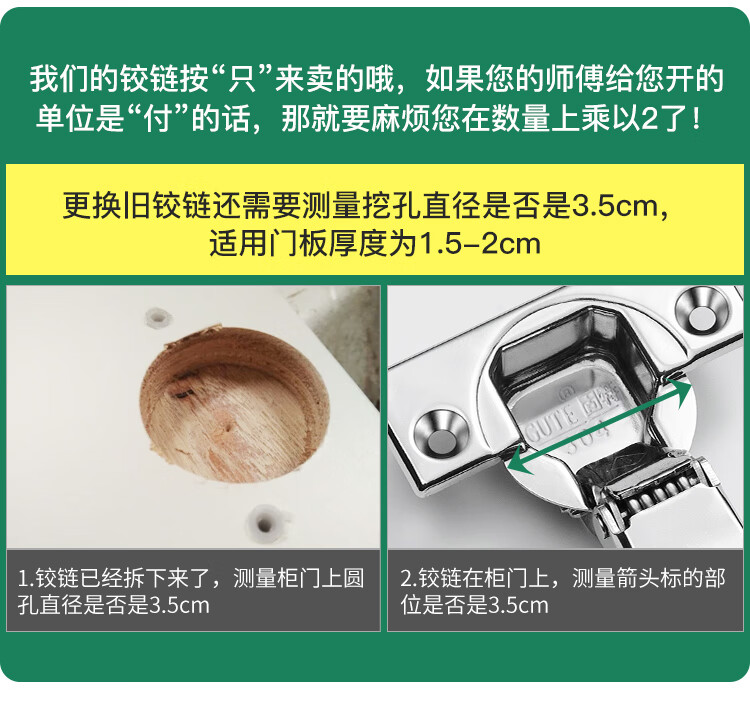 我们的铰链按“只”来卖的哦，如果您的师傅给您开的单位是“付”的话，那就要麻烦您在数量上乘以2了！

更换旧铰链还需要测量挖孔直径是否是3.5cm，适用门板厚度为1.5-2cm

GUTE 固特
304

1.铰链已经拆下来了，测量柜门上圆孔直径是否是3.5cm

2.铰链在柜门上，测量箭头标的部位是否是3.5cm