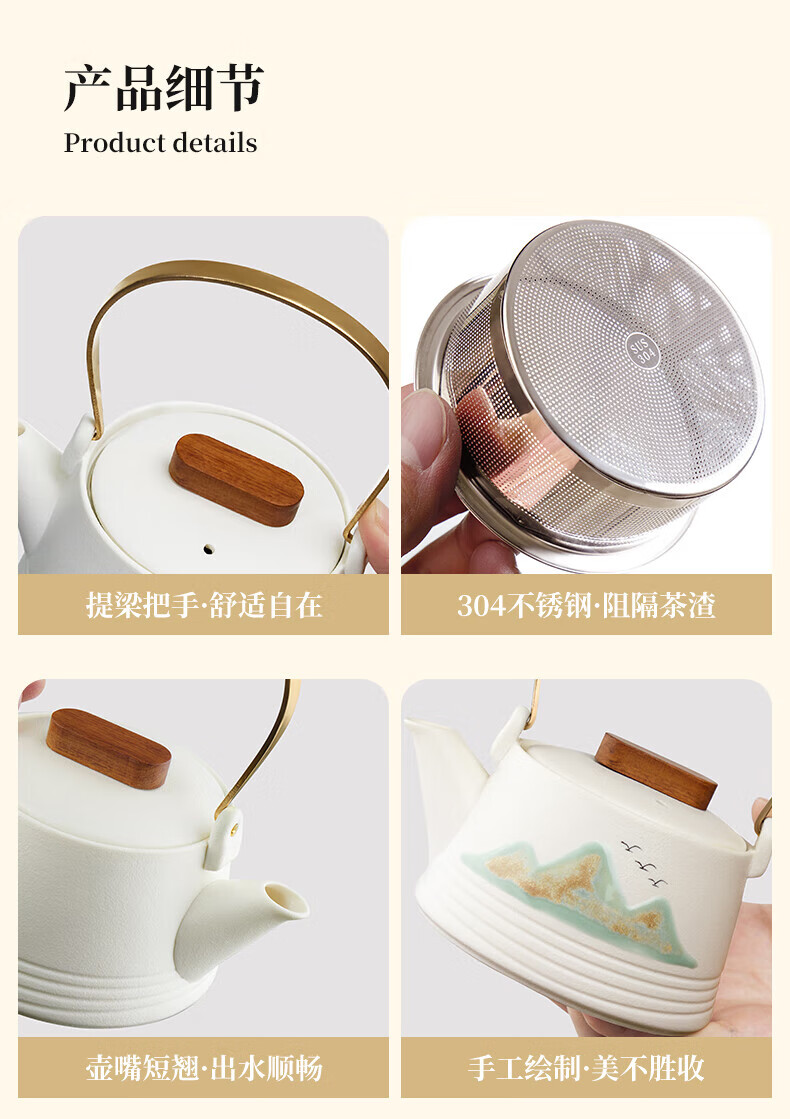 产品细节
Product details

SUS 304

提梁把手·舒适自在

304不锈钢·阻隔茶渣

壶嘴短翘·出水顺畅

手工绘制·美不胜收