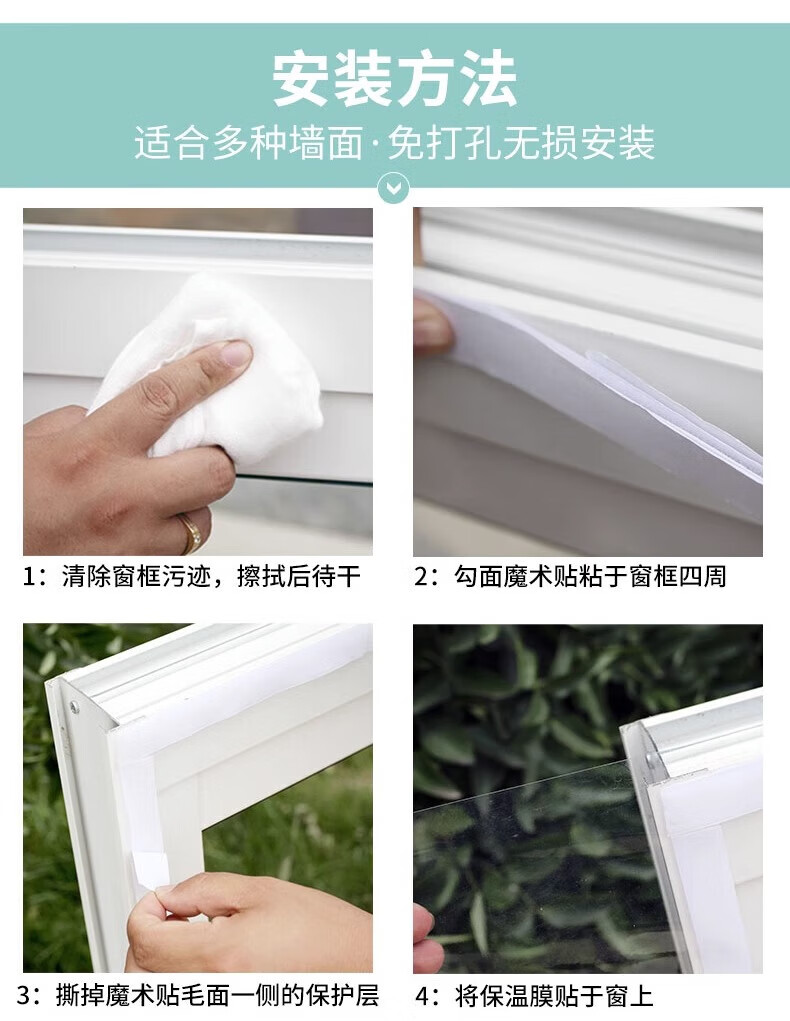 安装方法

适合多种墙面·免打孔无损安装

1：清除窗框污迹，擦拭后待干

2：勾面魔术贴粘于窗框四周

3：撕掉魔术贴毛面一侧的保护层

4：将保温膜贴于窗上