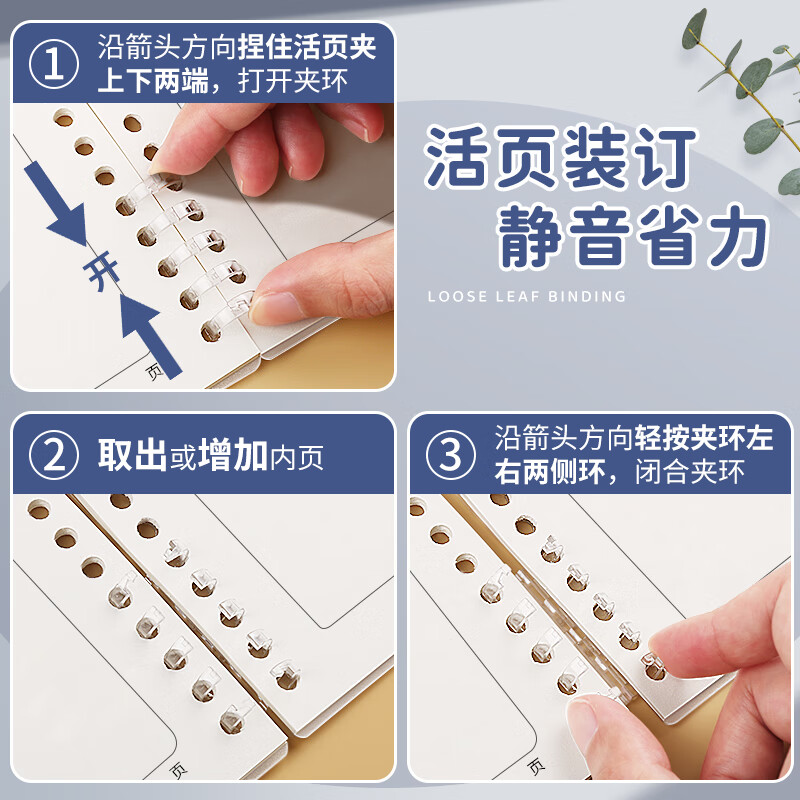 ① 沿箭头方向捏住活页夹上下两端，打开夹环

开

页

活页装订
静音省力

LOOSE LEAF BINDING

② 取出或增加内页

页

③ 沿箭头方向轻按夹环左右两侧环，闭合夹环

页