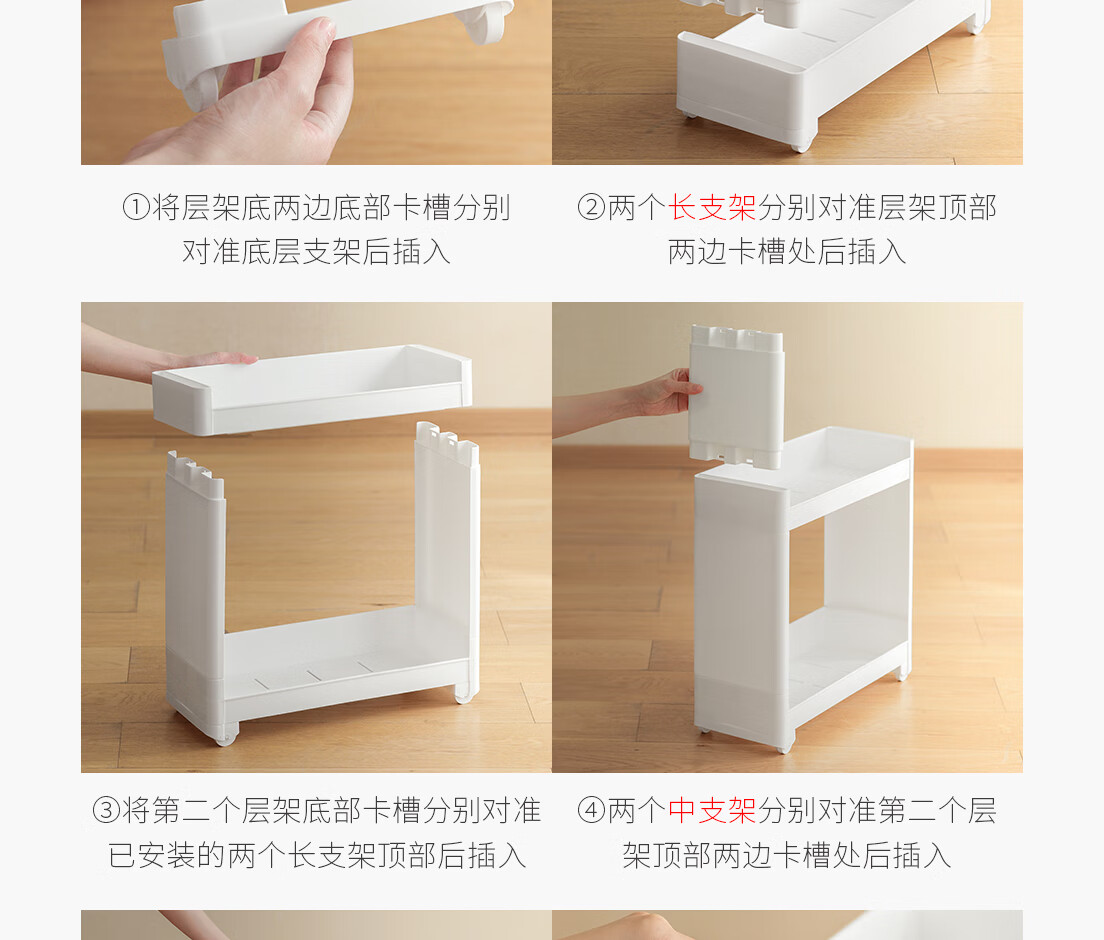 ①将层架底两边底部卡槽分别对准底层支架后插入

②两个长支架分别对准层架顶部两边卡槽处后插入

③将第二个层架底部卡槽分别对准已安装的两个长支架顶部后插入

④两个中支架分别对准第二个层架顶部两边卡槽处后插入