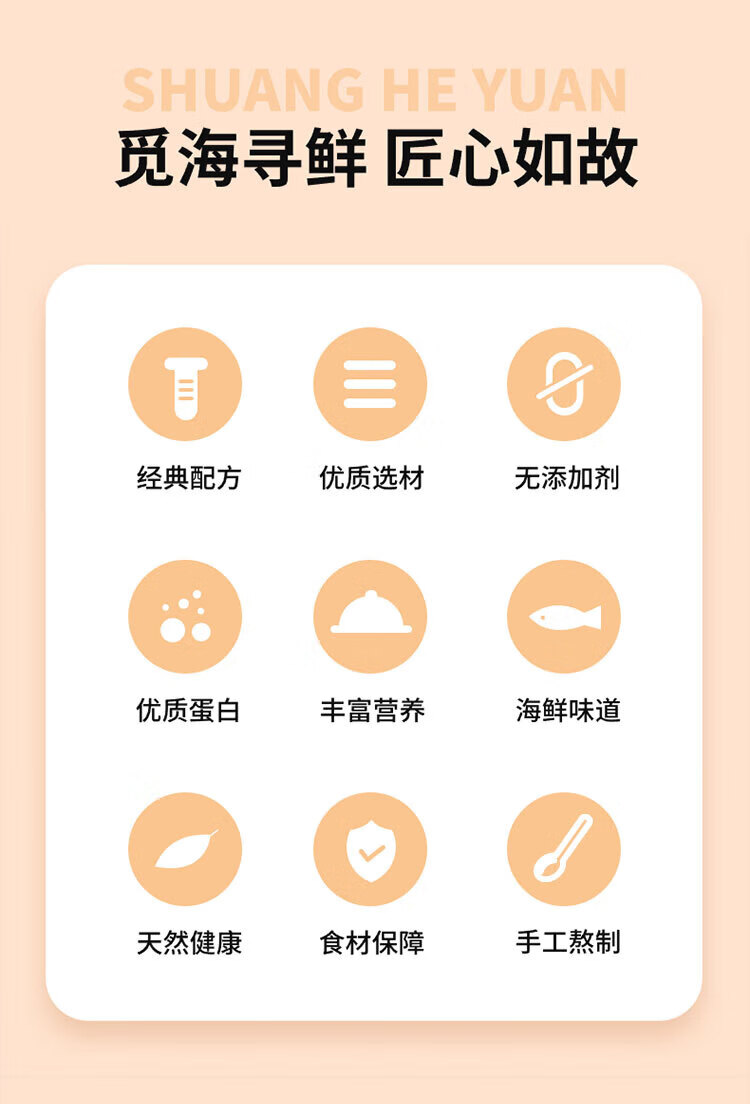 SHUANG HE YUAN

觅海寻鲜 匠心如故

经典配方 优质选材 无添加剂

优质蛋白 丰富营养 海鲜味道

天然健康 食材保障 手工熬制