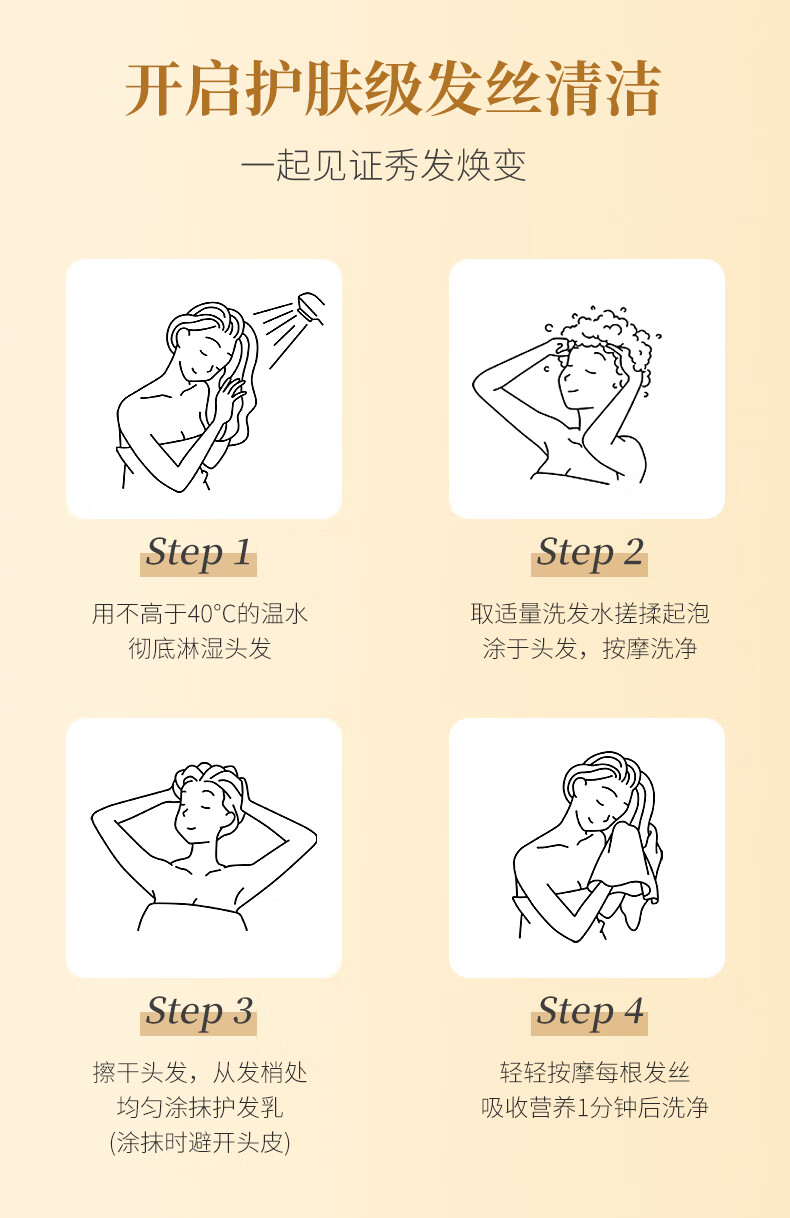 开启护肤级发丝清洁

一起见证秀发焕变

Step 1

用不高于40°C的温水
彻底淋湿头发

Step 2

取适量洗发水搓揉起泡
涂于头发，按摩洗净

Step 3

擦干头发，从发梢处
均匀涂抹护发乳
(涂抹时避开头皮)

Step 4

轻轻按摩每根发丝
吸收营养1分钟后洗净