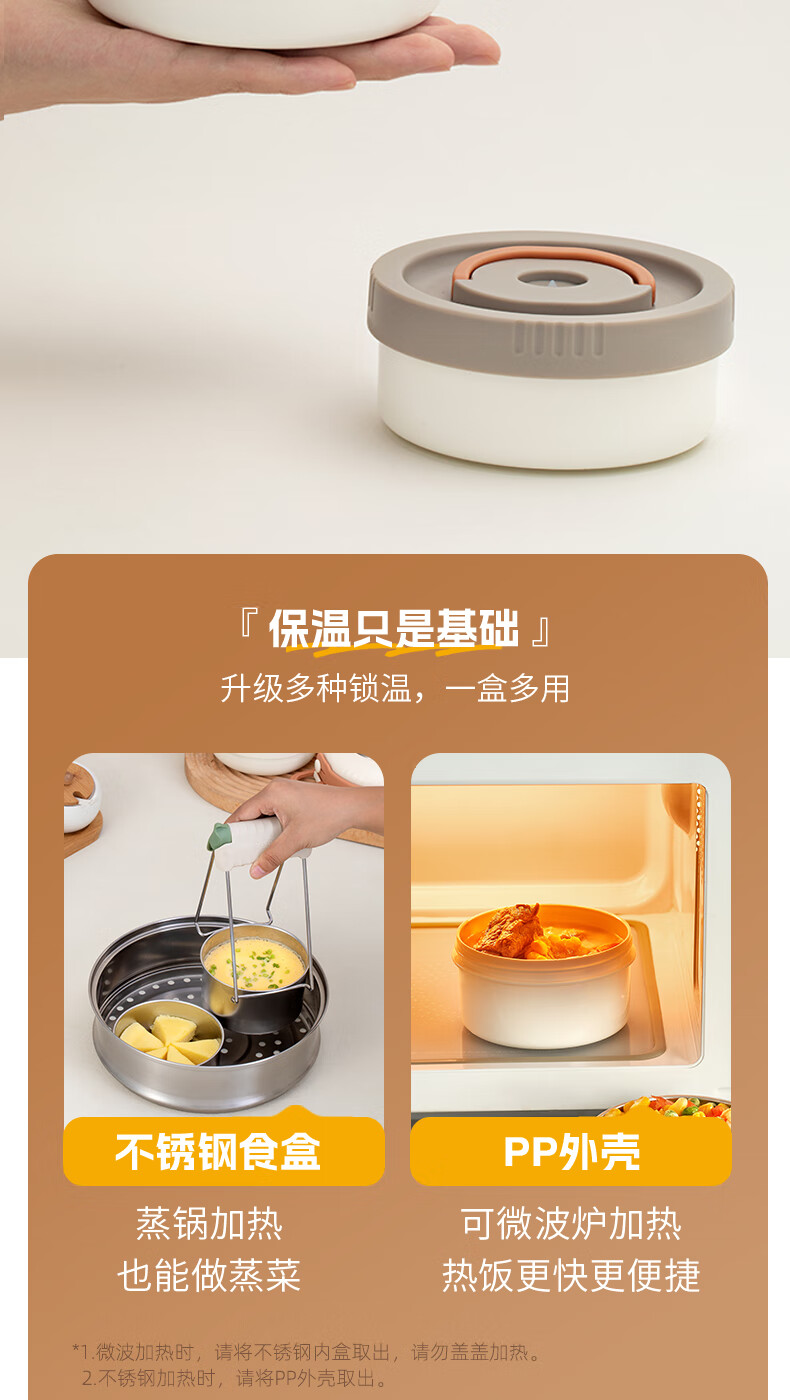 『 保温只是基础 』
升级多种锁温，一盒多用

不锈钢食盒
蒸锅加热
也能做蒸菜

PP外壳
可微波炉加热
热饭更快更便捷

*1.微波加热时，请将不锈钢内盒取出，请勿盖盖加热。
2.不锈钢加热时，请将PP外壳取出。