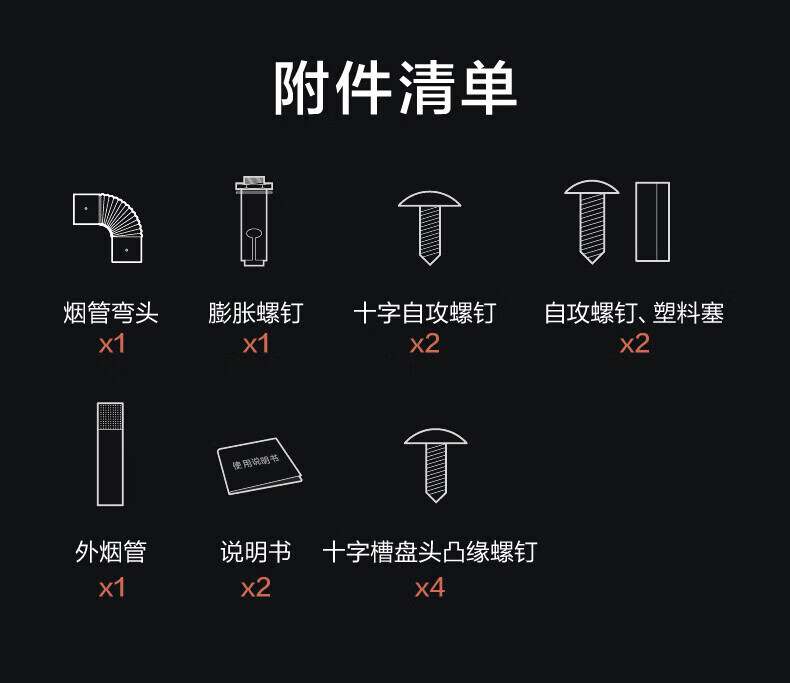 附件清单

烟管弯头
x1

膨胀螺钉
x1

十字自攻螺钉
x2

自攻螺钉、塑料塞
x2

外烟管
x1

使用说明书

说明书
x2

十字槽盘头凸缘螺钉
x4