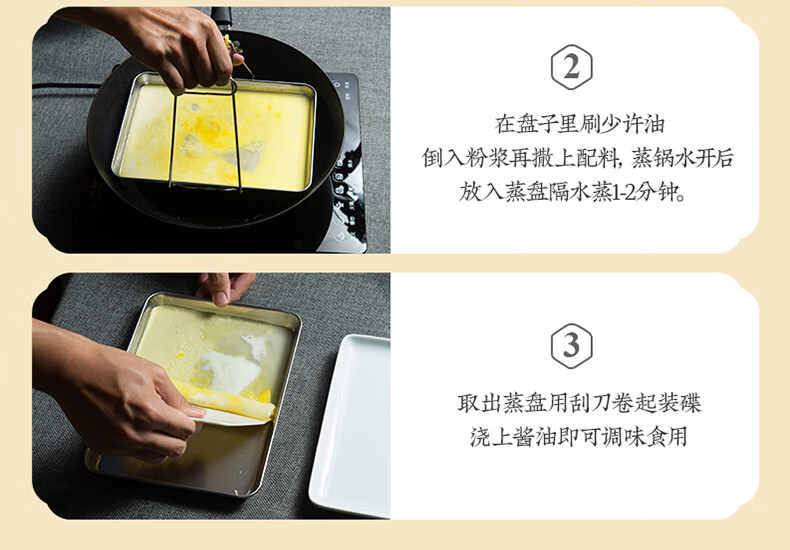 2

在盘子里刷少许油
倒入粉浆再撒上配料，蒸锅水开后
放入蒸盘隔水蒸1-2分钟。

3

取出蒸盘用刮刀卷起装碟
浇上酱油即可调味食用