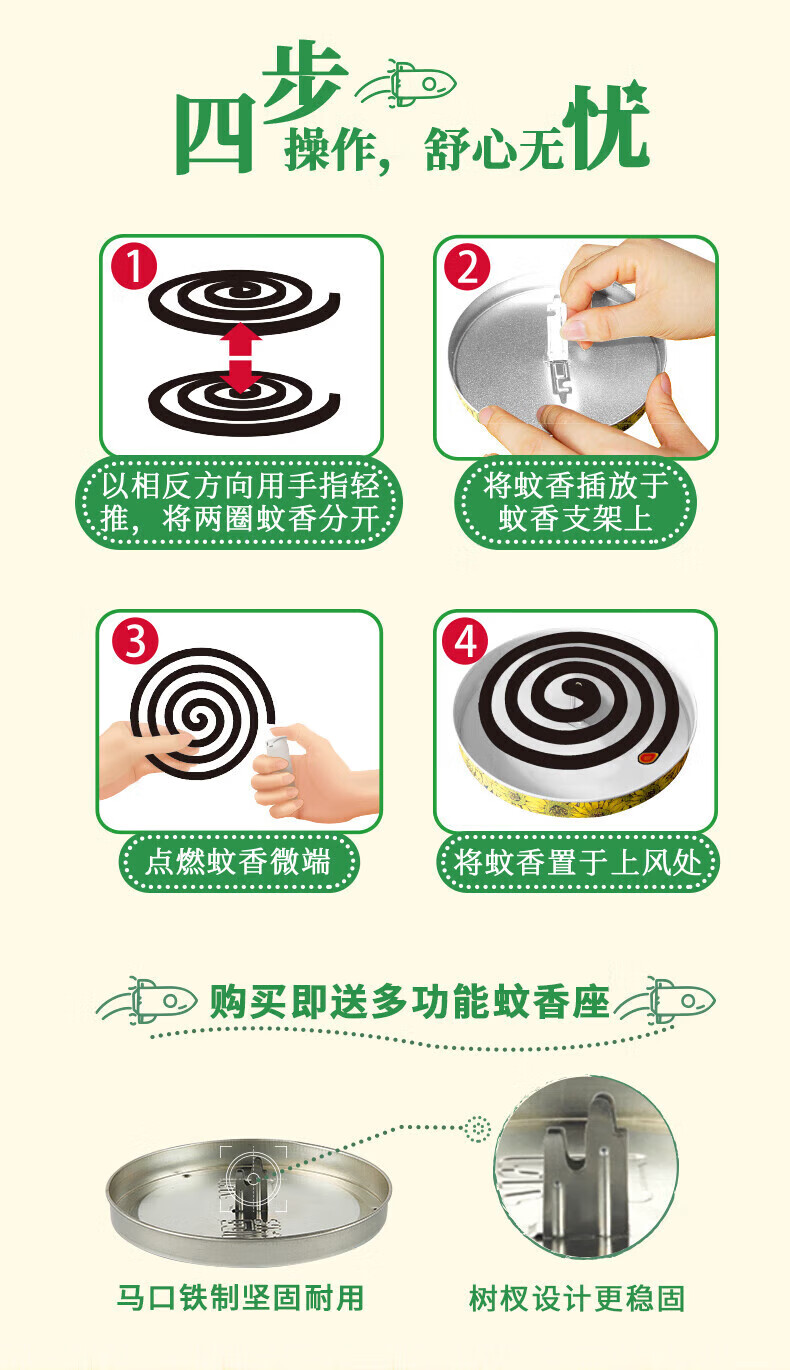 四步操作，舒心无忧

1
以相反方向用手指轻推，将两圈蚊香分开

2
将蚊香插放于蚊香支架上

3
点燃蚊香微端

4
将蚊香置于上风处

购买即送多功能蚊香座

马口铁制坚固耐用

树杈设计更稳固