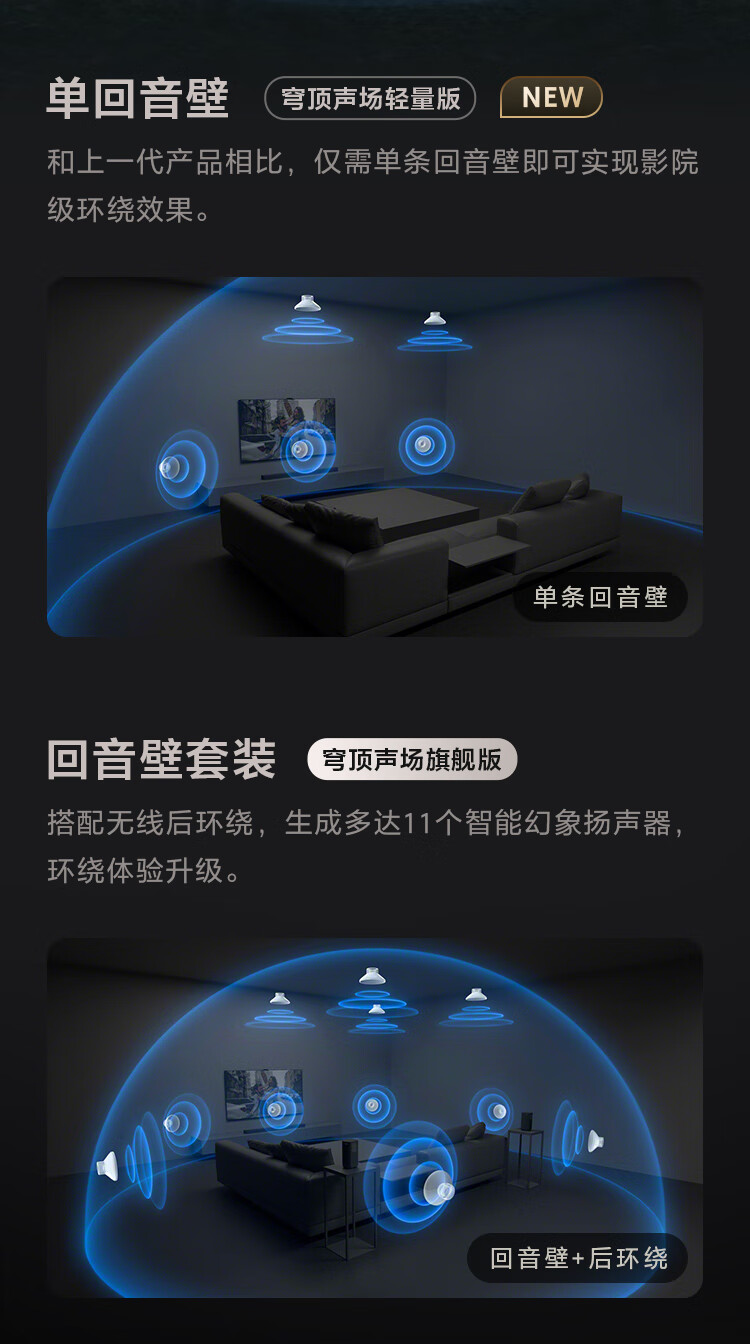 单回音壁 穹顶声场轻量版 NEW

和上一代产品相比，仅需单条回音壁即可实现影院级环绕效果。

单条回音壁

回音壁套装 穹顶声场旗舰版

搭配无线后环绕，生成多达11个智能幻象扬声器，环绕体验升级。

回音壁+后环绕