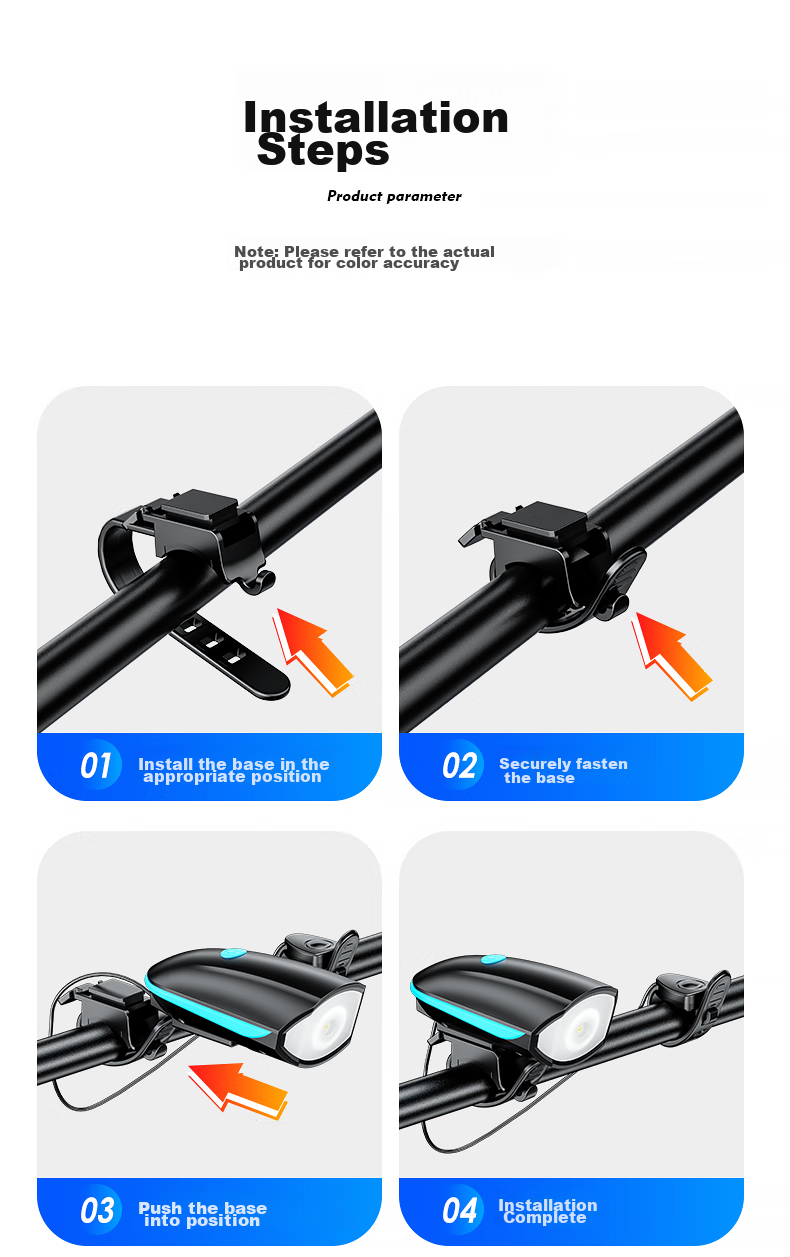 Installation Steps

Product parameter

Note: Please refer to the actual product for color accuracy

01 Install the base in the appropriate position

02 Securely fasten the base

03 Push the base into position

04 Installation Complete