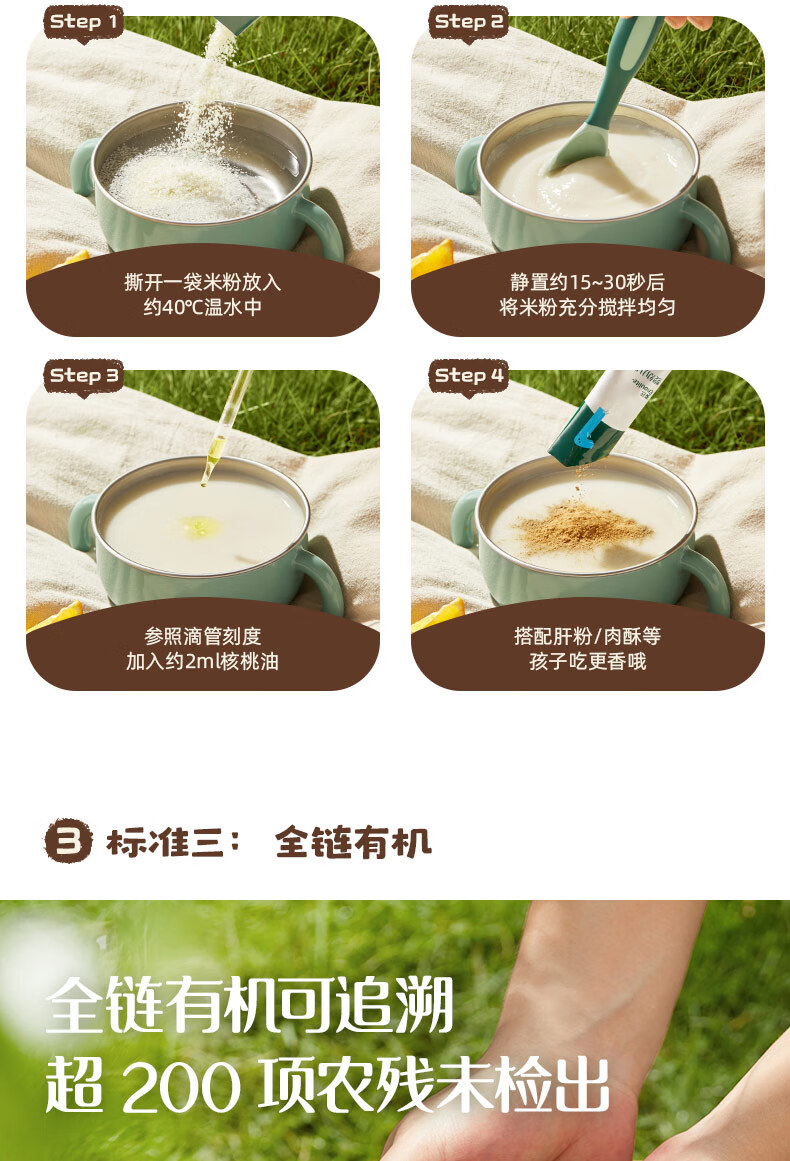 Step 1
撕开一袋米粉放入
约40℃温水中

Step 2
静置约15~30秒后
将米粉充分搅拌均匀

Step 3
参照滴管刻度
加入约2ml核桃油

Step 4
搭配肝粉/肉酥等
孩子吃更香哦

3 标准三： 全链有机

全链有机可追溯
超 200 项农残未检出