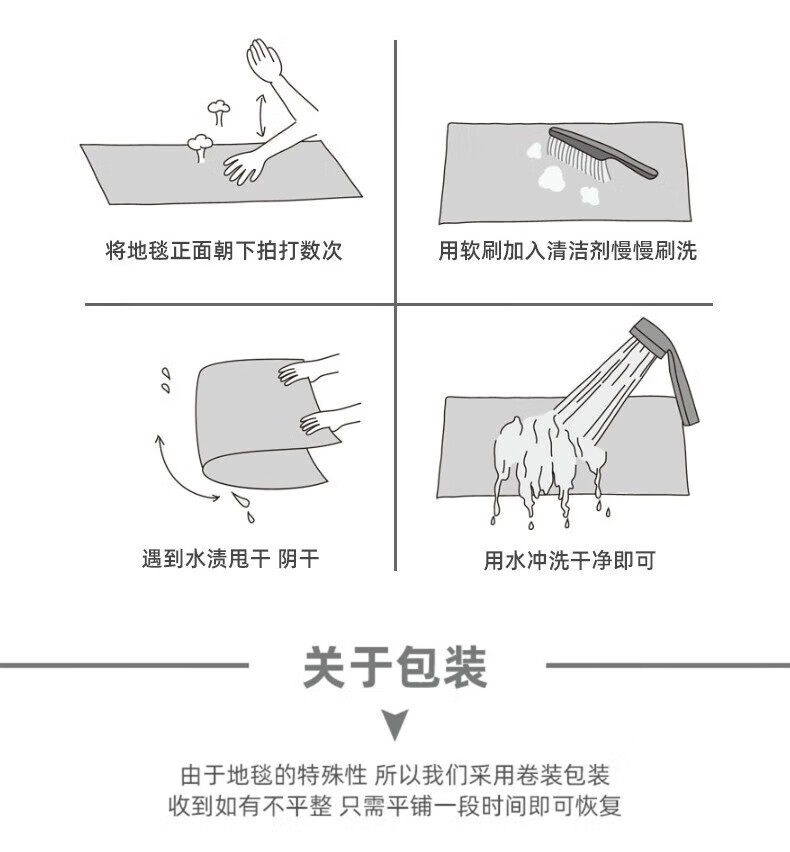 将地毯正面朝下拍打数次

用软刷加入清洁剂慢慢刷洗

遇到水渍甩干 阴干

用水冲洗干净即可

关于包装

由于地毯的特殊性 所以我们采用卷装包装
收到如有不平整 只需平铺一段时间即可恢复