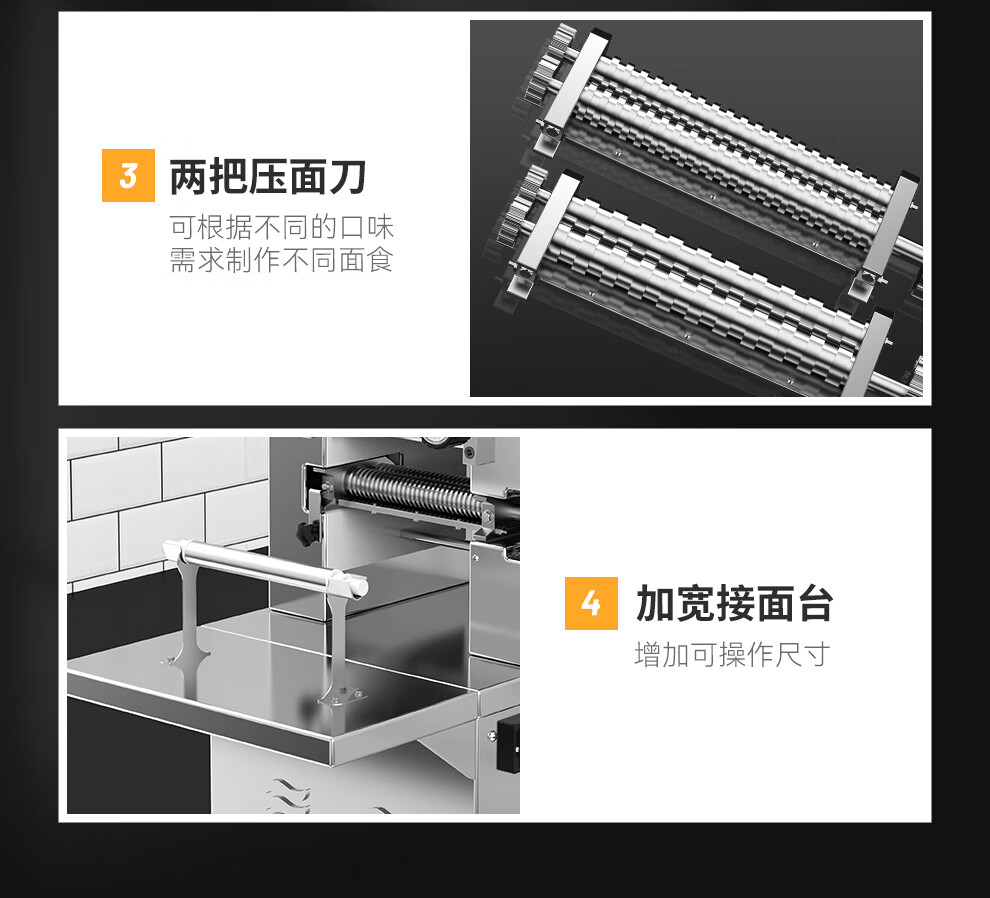 3 两把压面刀

可根据不同的口味
需求制作不同面食

4 加宽接面台

增加可操作尺寸