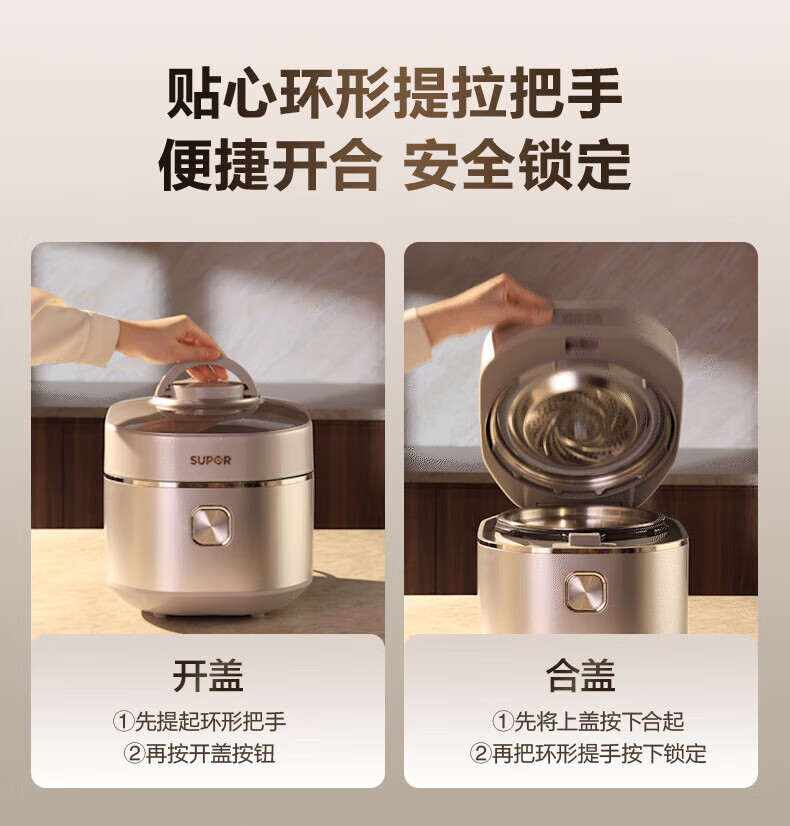 贴心环形提拉把手
便捷开合 安全锁定

SUPOR

开盖
①先提起环形把手
②再按开盖按钮

合盖
①先将上盖按下合起
②再把环形提手按下锁定