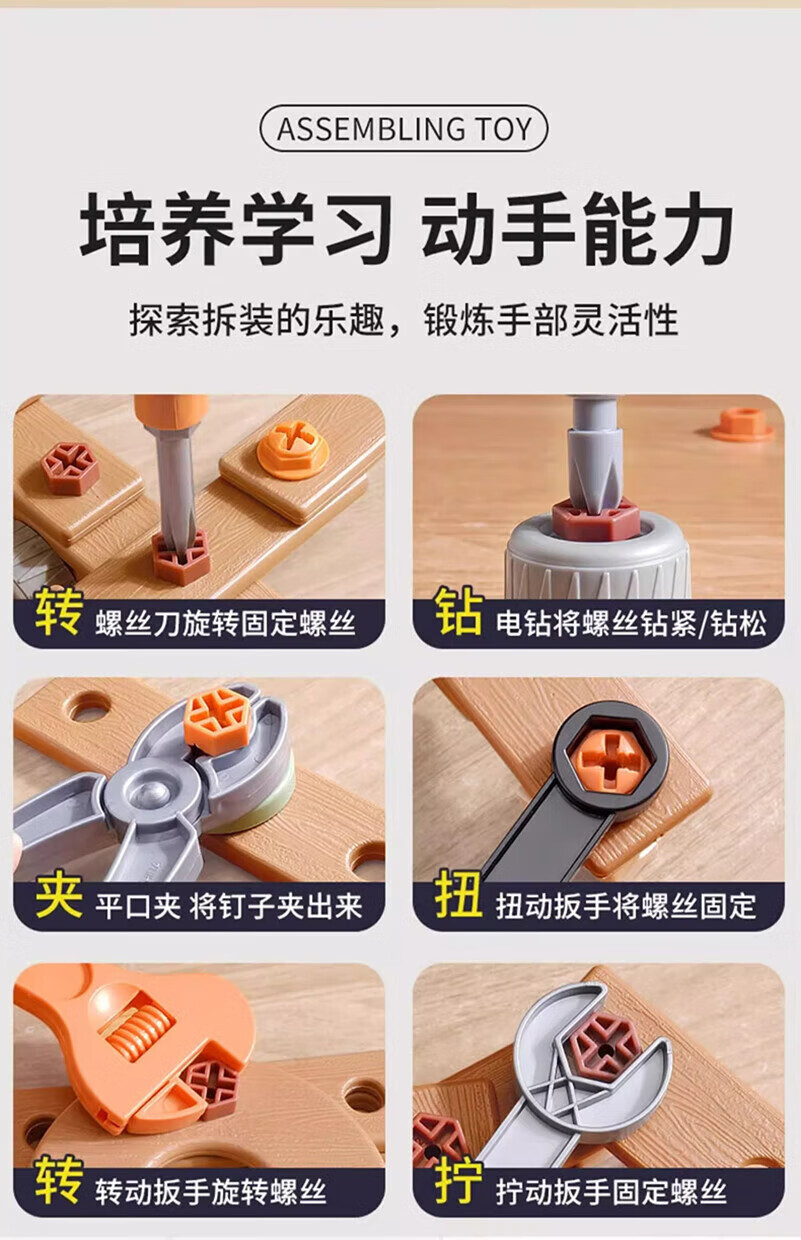 ASSEMBLING TOY

培养学习 动手能力

探索拆装的乐趣，锻炼手部灵活性

转 螺丝刀旋转固定螺丝

钻 电钻将螺丝钻紧/钻松

夹 平口夹 将钉子夹出来

扭 扭动扳手将螺丝固定

转 转动扳手旋转螺丝

拧 拧动扳手固定螺丝