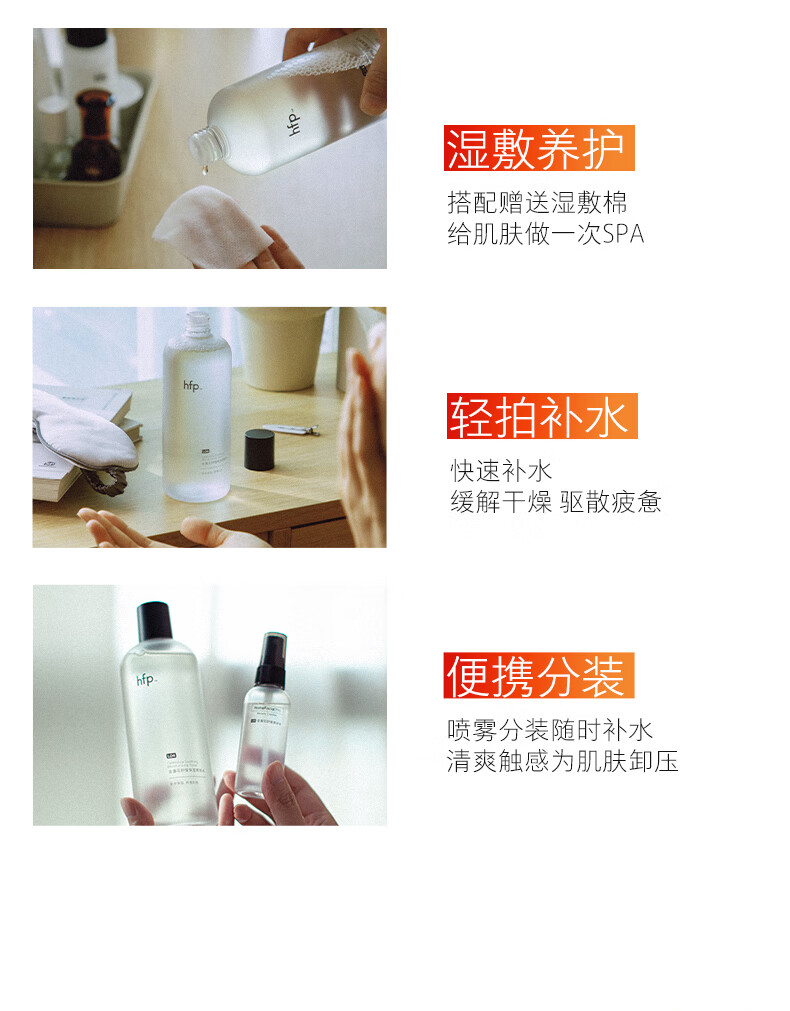 hfp

湿敷养护

搭配赠送湿敷棉
给肌肤做一次SPA

hfp

轻拍补水

快速补水
缓解干燥 驱散疲惫

hfp

便携分装

喷雾分装随时补水
清爽触感为肌肤卸压