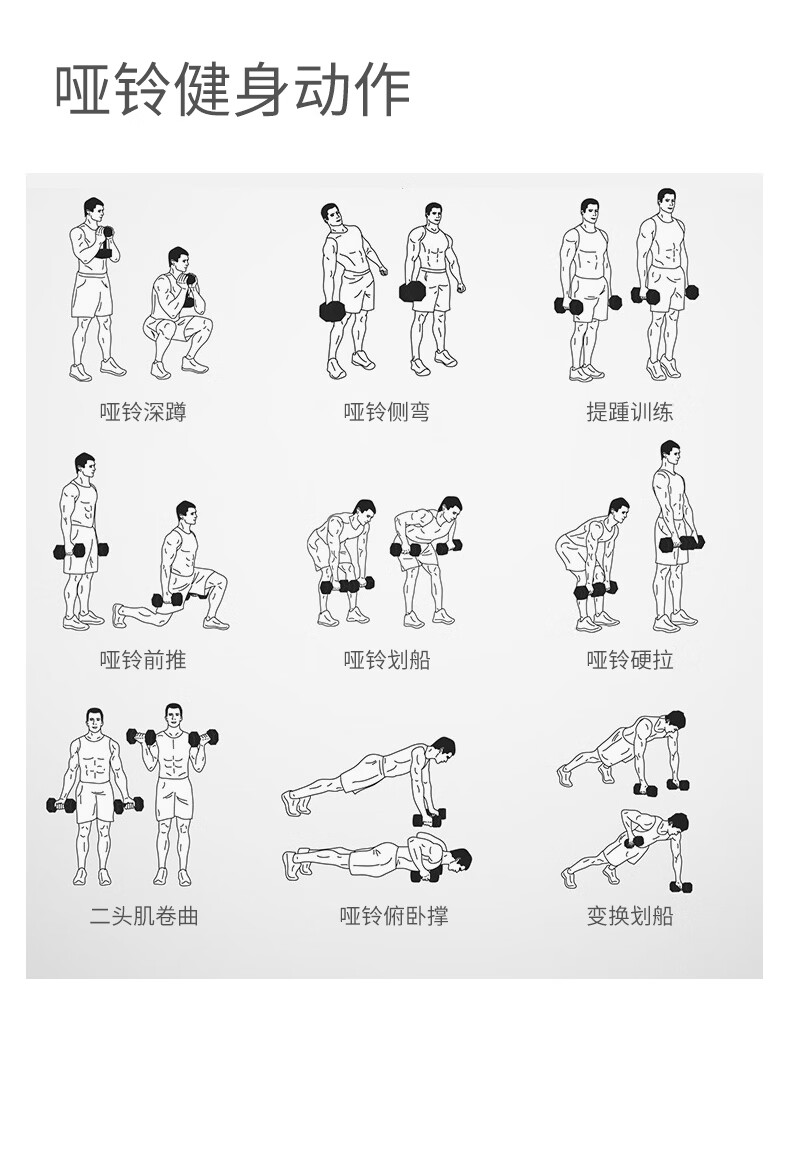 哑铃健身动作

哑铃深蹲

哑铃侧弯

提踵训练

哑铃前推

哑铃划船

哑铃硬拉

二头肌卷曲

哑铃俯卧撑

变换划船