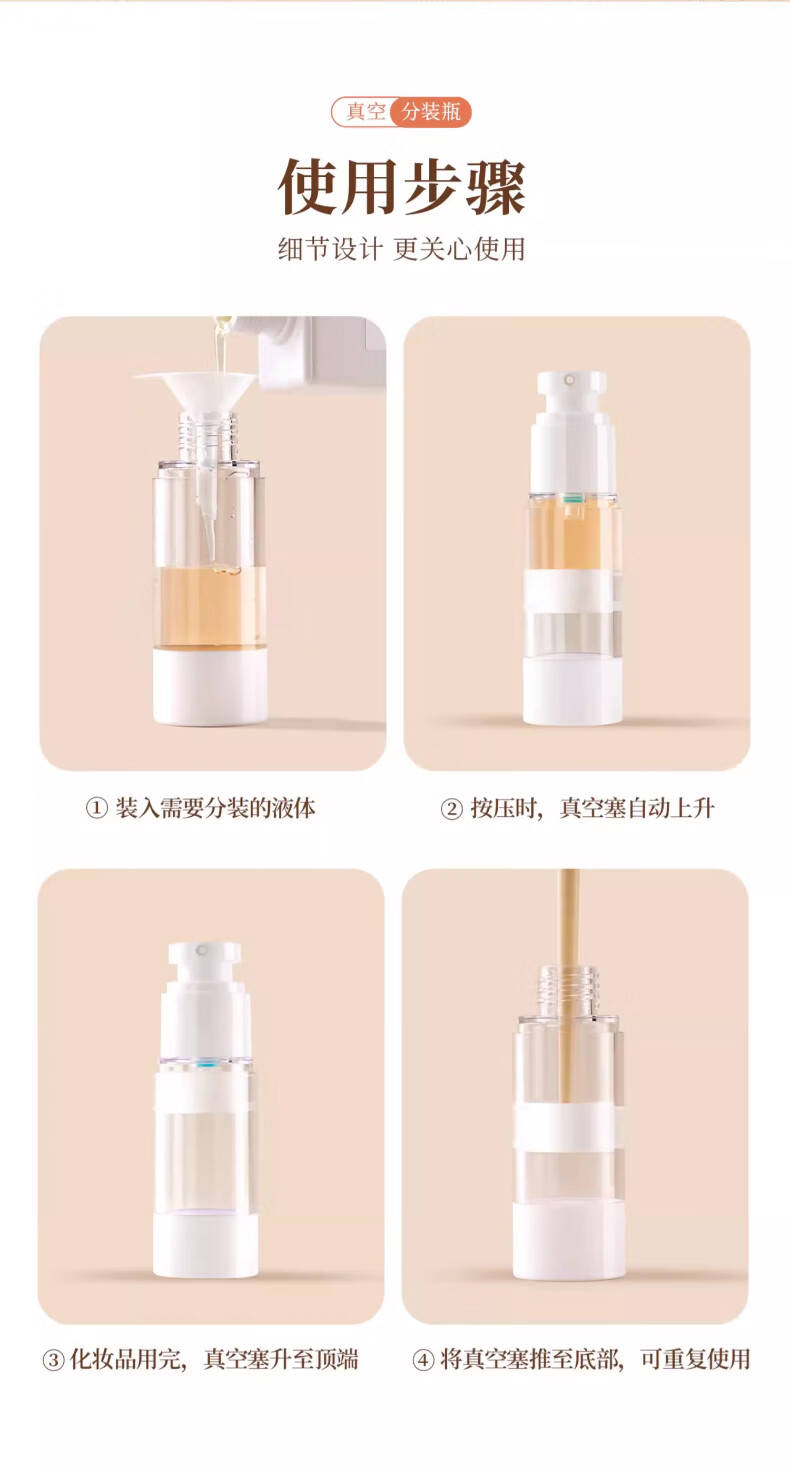 真空 分装瓶

使用步骤

细节设计 更关心使用

① 装入需要分装的液体

② 按压时，真空塞自动上升

③ 化妆品用完，真空塞升至顶端

④ 将真空塞推至底部，可重复使用