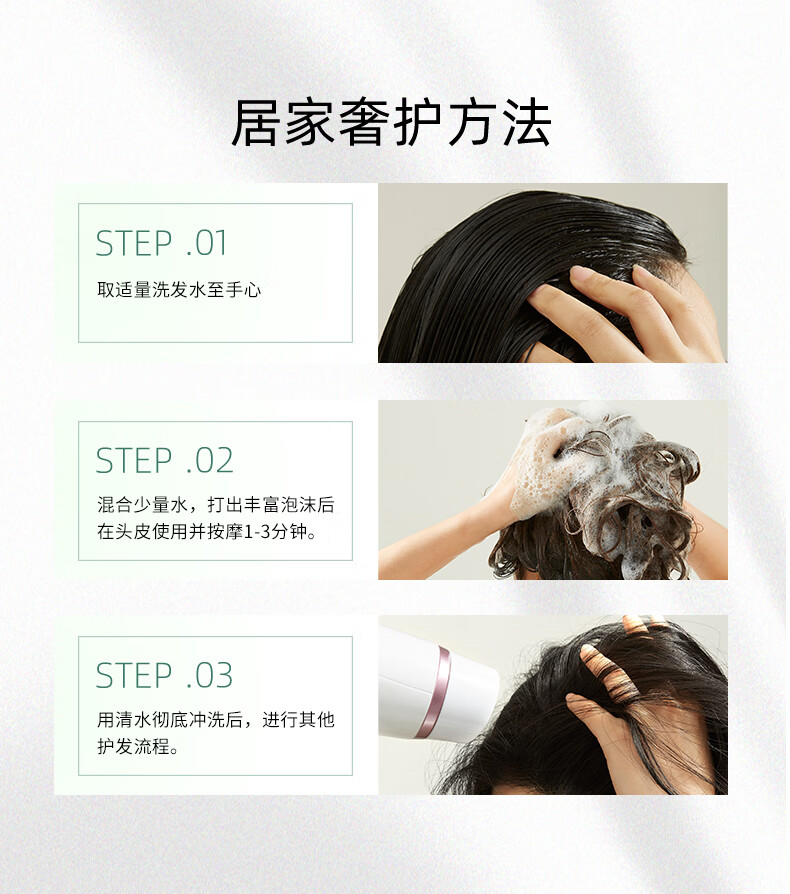 居家奢护方法

STEP .01

取适量洗发水至手心

STEP .02

混合少量水，打出丰富泡沫后在头皮使用并按摩1-3分钟。

STEP .03

用清水彻底冲洗后，进行其他护发流程。